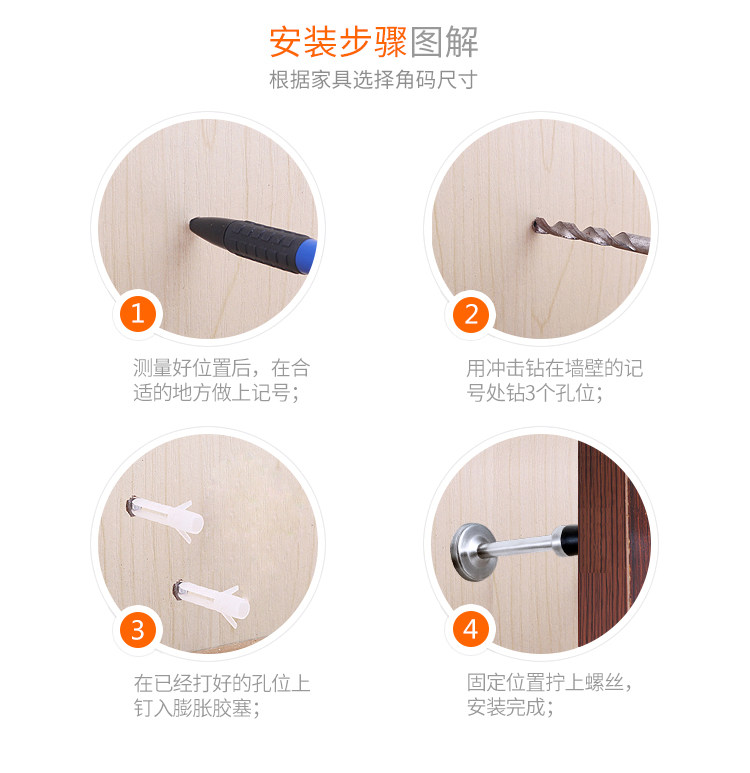 安装步骤图解

根据家具选择角码尺寸

1

测量好位置后，在合适的地方做上记号；

2

用冲击钻在墙壁的记号处钻3个孔位；

3

在已经打好的孔位上钉入膨胀胶塞；

4

固定位置拧上螺丝，安装完成；