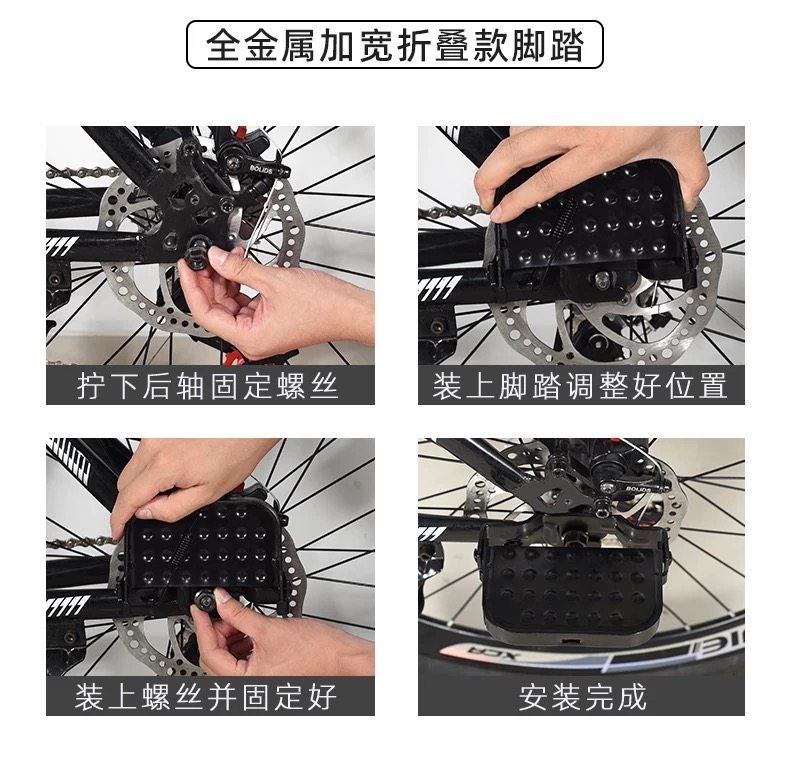 全金属加宽折叠款脚踏

BOLIDS

拧下后轴固定螺丝

装上脚踏调整好位置

装上螺丝并固定好

BOLIDS

XCR

安装完成