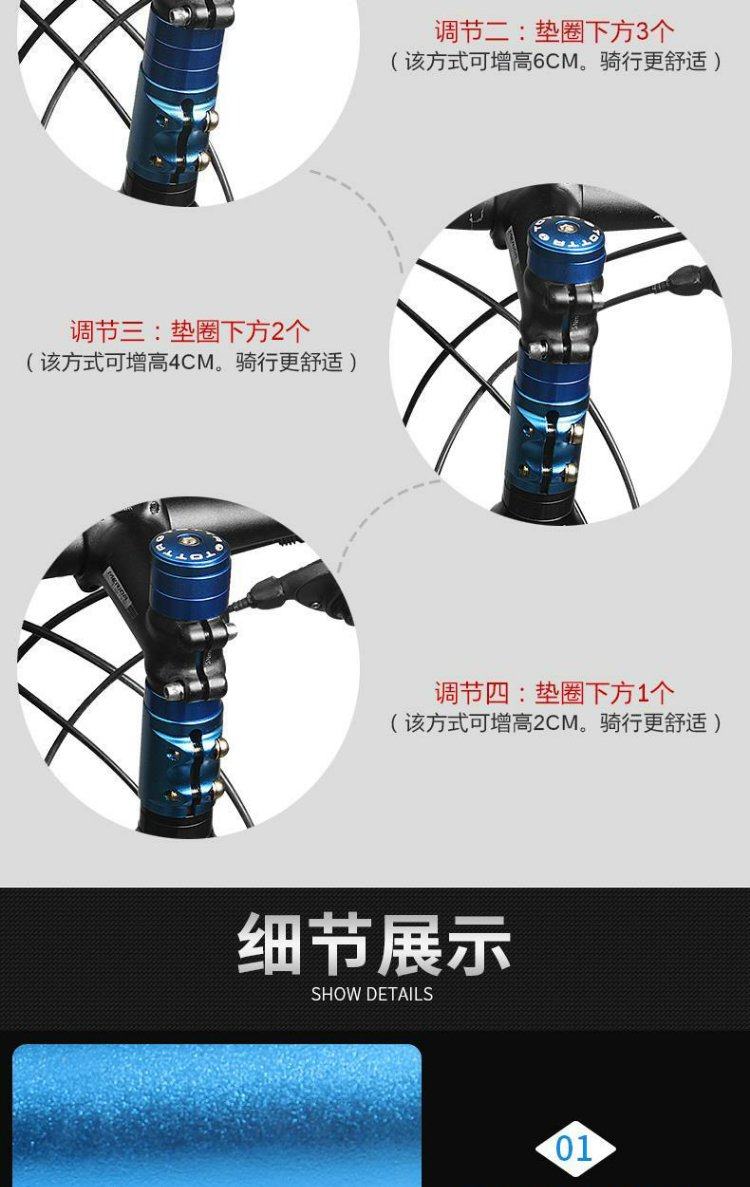 调节二：垫圈下方3个
（该方式可增高6CM。骑行更舒适）

调节三：垫圈下方2个
（该方式可增高4CM。骑行更舒适）

调节四：垫圈下方1个
（该方式可增高2CM。骑行更舒适）

细节展示
SHOW DETAILS

01