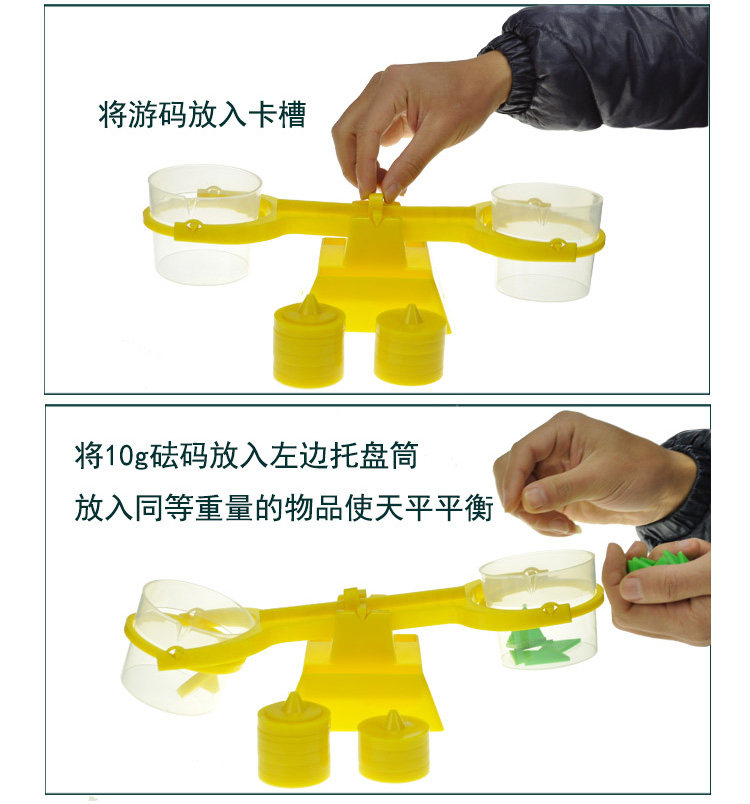 将游码放入卡槽

将10g砝码放入左边托盘筒

放入同等重量的物品使天平平衡