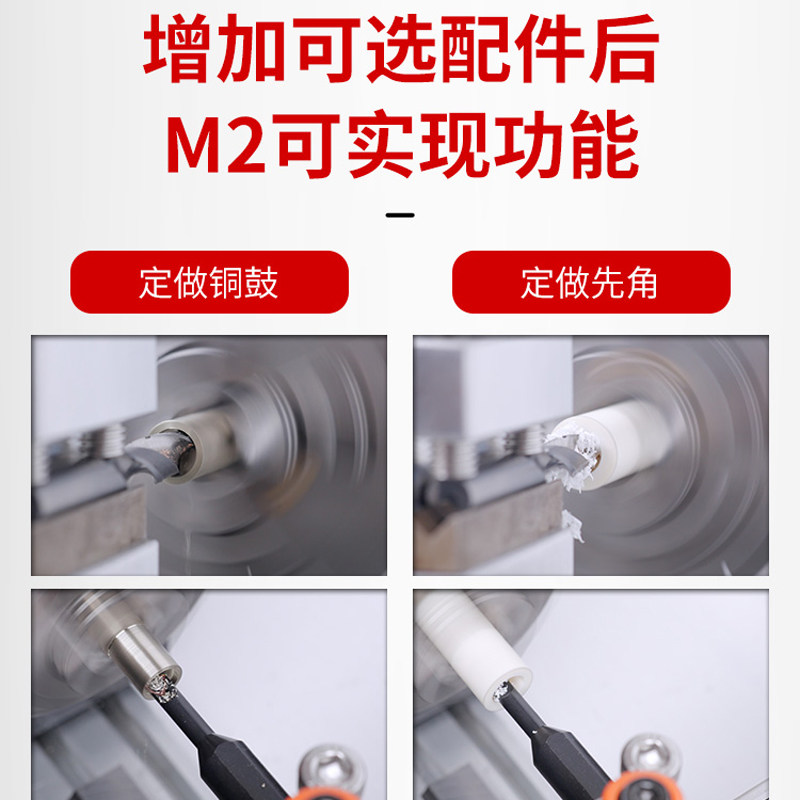 增加可选配件后
M2可实现功能

定做铜鼓

定做先角