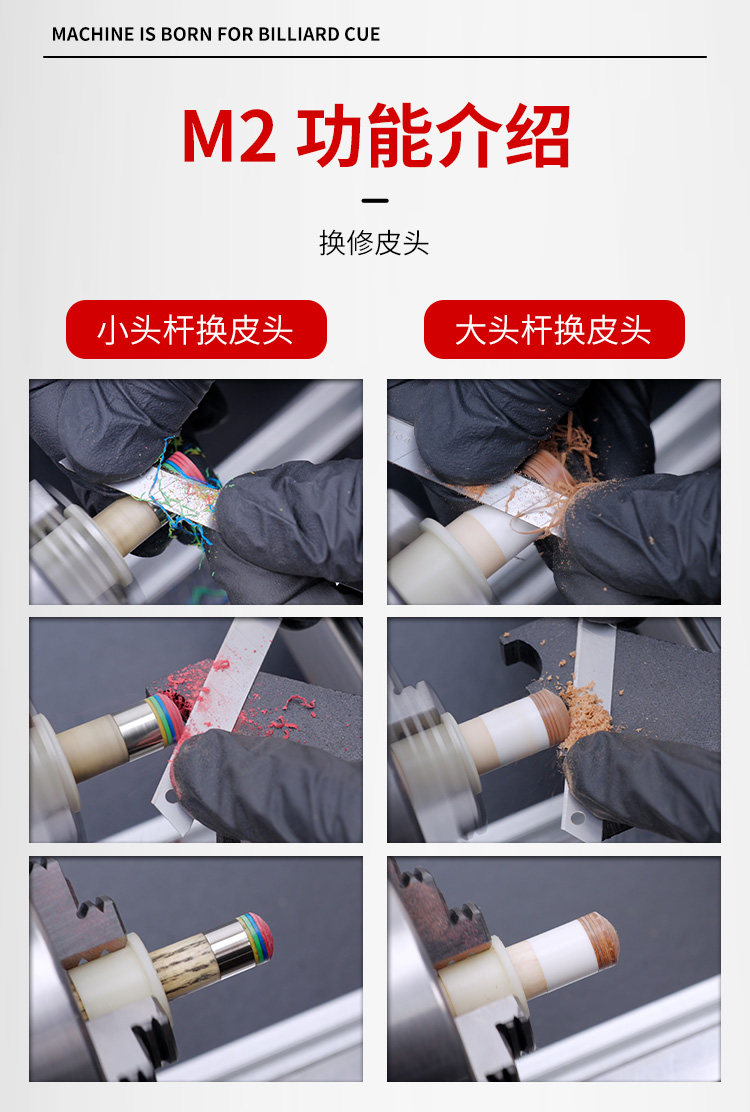 MACHINE IS BORN FOR BILLIARD CUE

M2 功能介绍

换修皮头

小头杆换皮头

大头杆换皮头