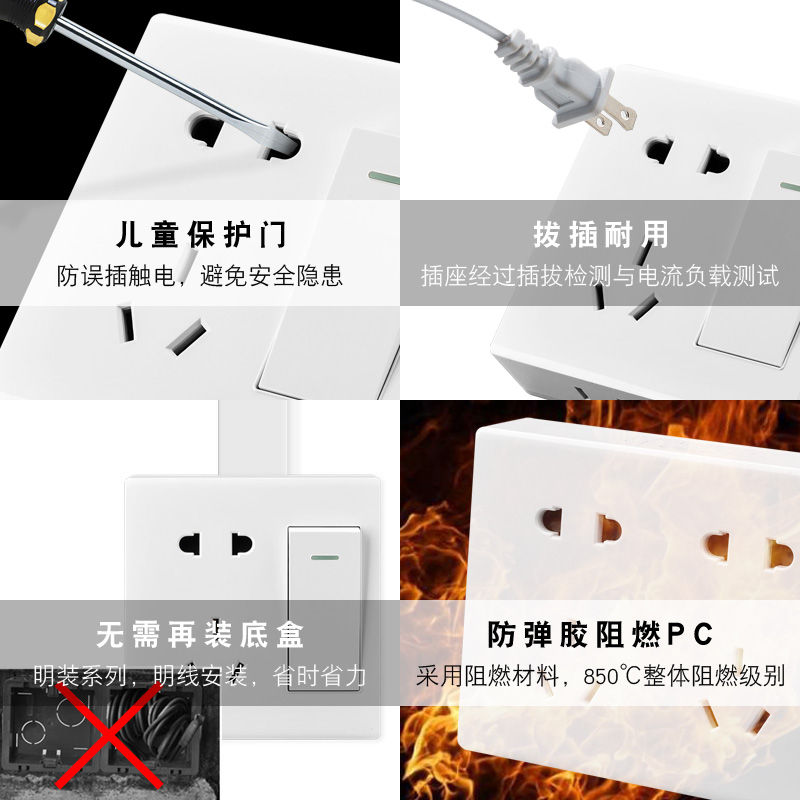 儿童保护门
防误插触电，避免安全隐患

拔插耐用
插座经过插拔检测与电流负载测试

无需再装底盒
明装系列，明线安装，省时省力

防弹胶阻燃PC
采用阻燃材料，850℃整体阻燃级别