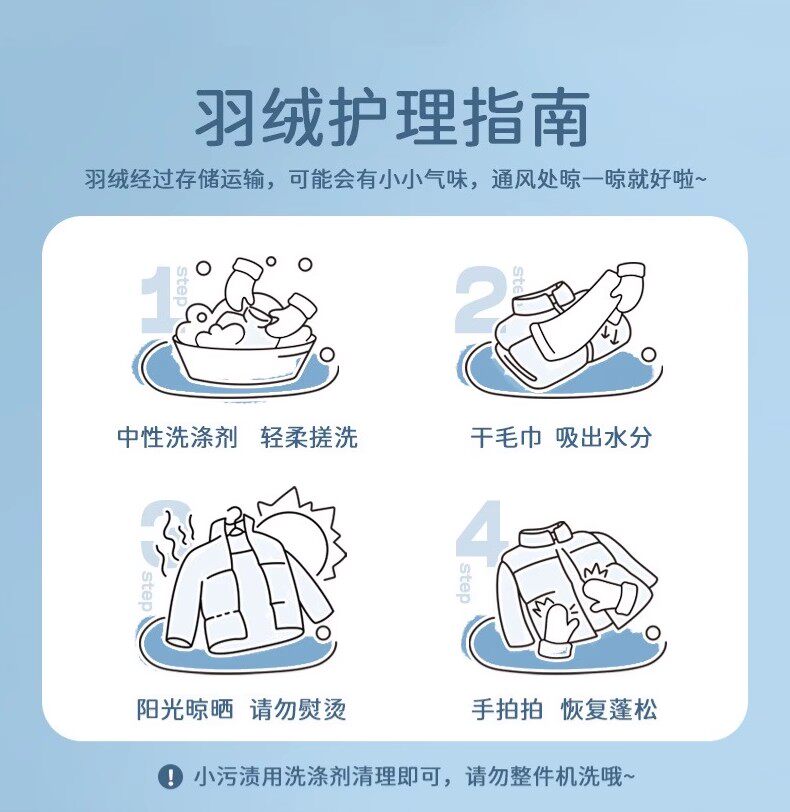 羽绒护理指南

羽绒经过存储运输，可能会有小小气味，通风处晾一晾就好啦~

1 step

中性洗涤剂　轻柔搓洗

2 step

干毛巾　吸出水分

3 step

阳光晾晒　请勿熨烫

4 step

手拍拍　恢复蓬松

! 小污渍用洗涤剂清理即可，请勿整件机洗哦~