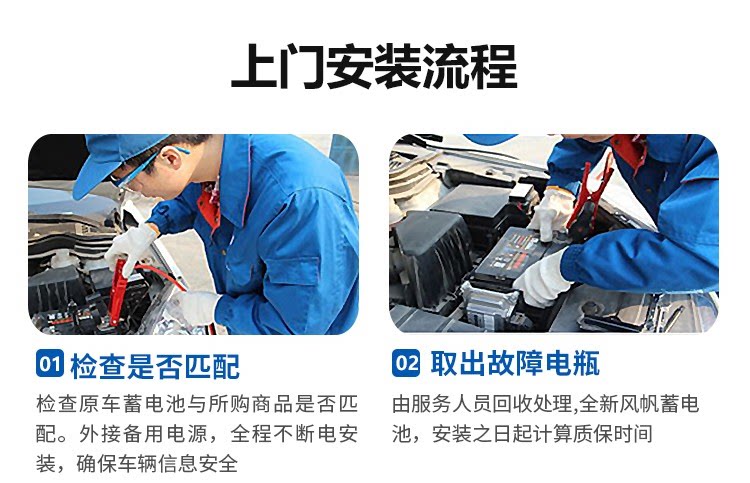 上门安装流程

01 检查是否匹配

检查原车蓄电池与所购商品是否匹配。外接备用电源，全程不断电安装，确保车辆信息安全

02 取出故障电瓶

由服务人员回收处理,全新风帆蓄电池，安装之日起计算质保时间