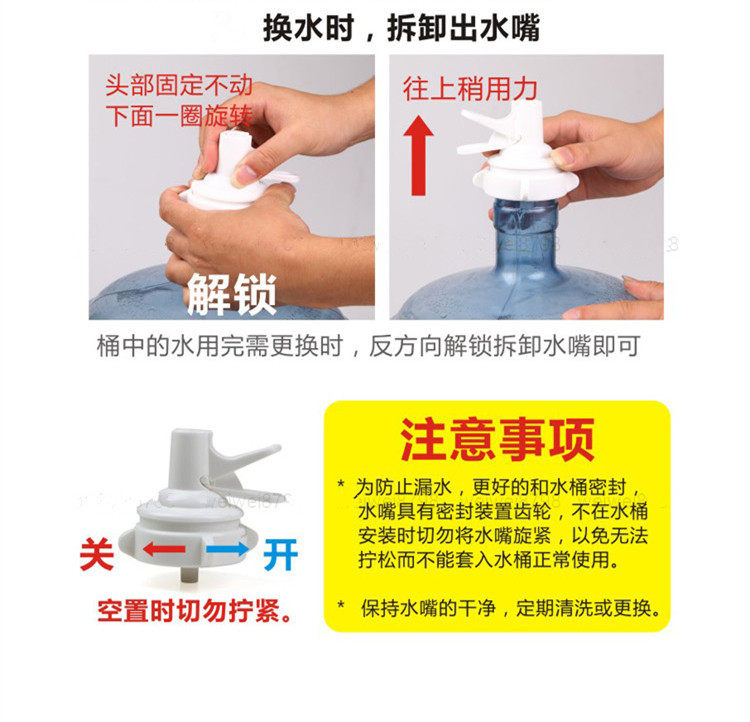 换水时，拆卸出水嘴

头部固定不动
下面一圈旋转

解锁

往上稍用力

桶中的水用完需更换时，反方向解锁拆卸水嘴即可

关

开

空置时切勿拧紧。

注意事项

* 为防止漏水，更好的和水桶密封，水嘴具有密封装置齿轮，不在水桶安装时切勿将水嘴旋紧，以免无法拧松而不能套入水桶正常使用。

* 保持水嘴的干净，定期清洗或更换。