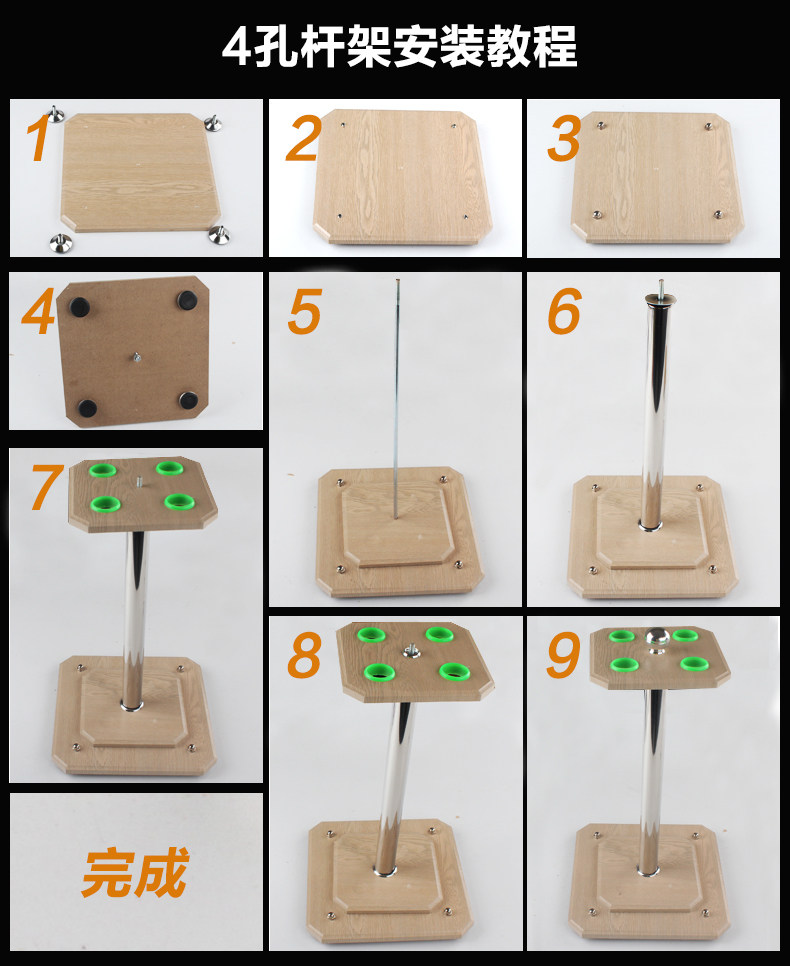 4孔杆架安装教程

1

2

3

4

5

6

7

8

9

完成