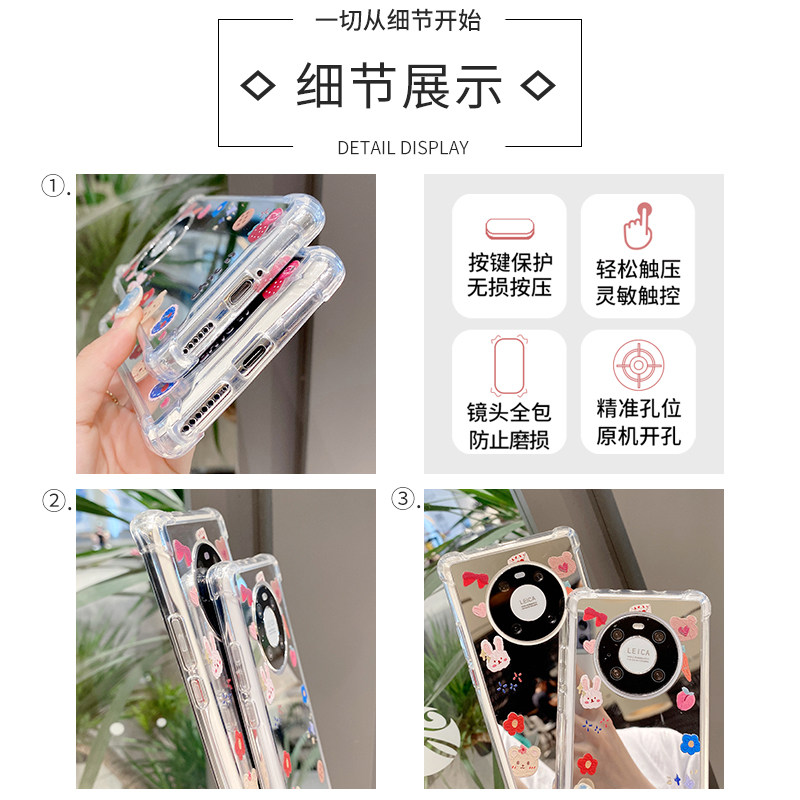 一切从细节开始

◇ 细节展示 ◇

DETAIL DISPLAY

①.

按键保护
无损按压

轻松触压
灵敏触控

镜头全包
防止磨损

精准孔位
原机开孔

②.

③.

LEICA

LEICA