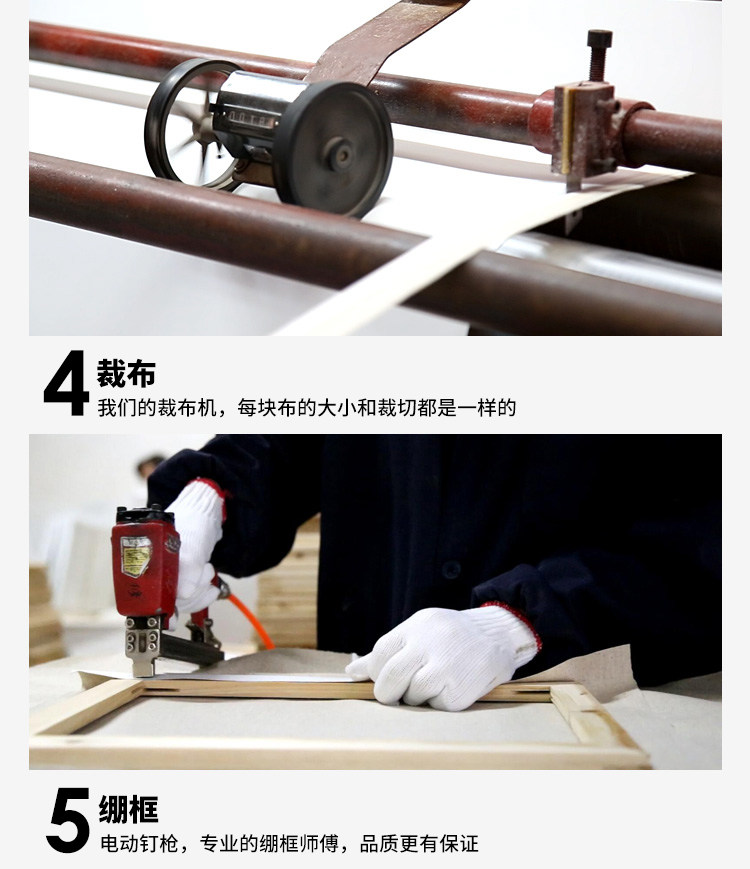 4 裁布
我们的裁布机，每块布的大小和裁切都是一样的

5 绷框
电动钉枪，专业的绷框师傅，品质更有保证