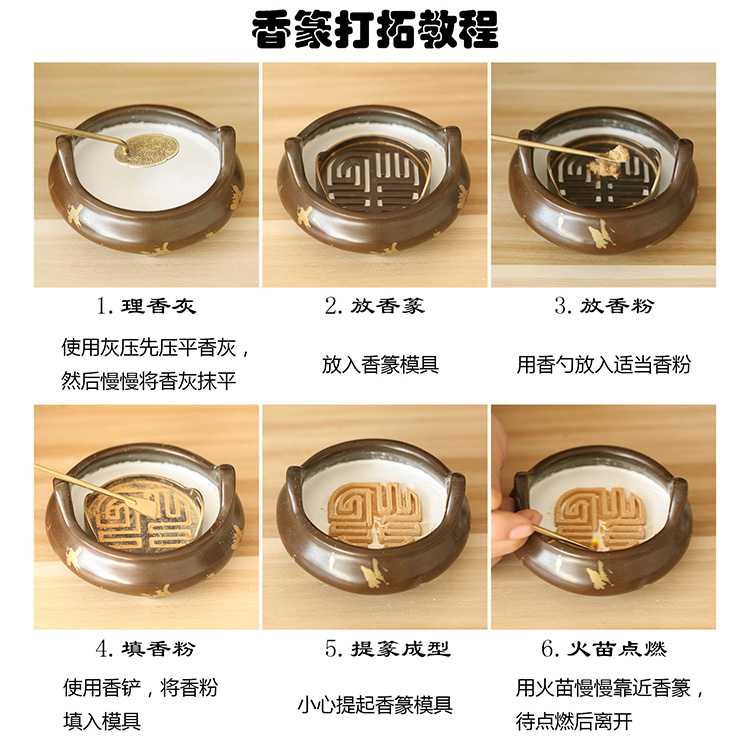 香篆打拓教程

1. 理香灰

使用灰压先压平香灰，然后慢慢将香灰抹平

2. 放香篆

放入香篆模具

3. 放香粉

用香勺放入适当香粉

4. 填香粉

使用香铲，将香粉填入模具

5. 提篆成型

小心提起香篆模具

6. 火苗点燃

用火苗慢慢靠近香篆，待点燃后离开