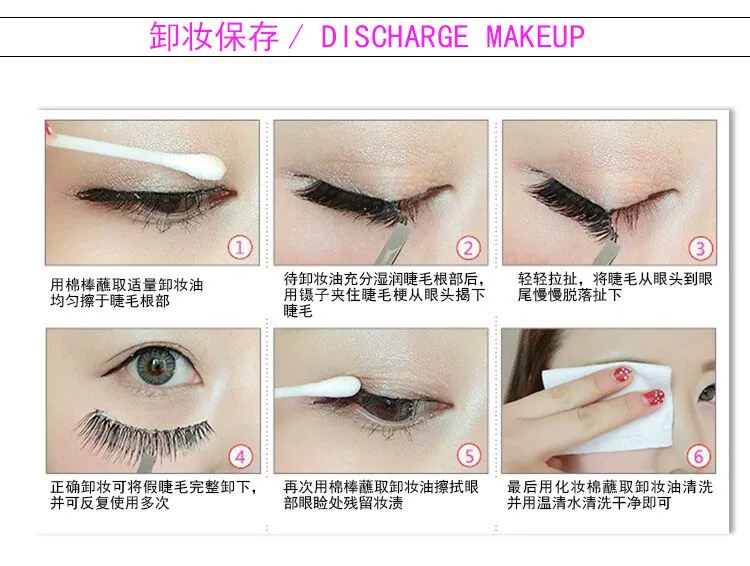 卸妆保存 / DISCHARGE MAKEUP

1
用棉棒蘸取适量卸妆油均匀擦于睫毛根部

2
待卸妆油充分湿润睫毛根部后，用镊子夹住睫毛梗从眼头揭下睫毛

3
轻轻拉扯，将睫毛从眼头到眼尾慢慢脱落扯下

4
正确卸妆可将假睫毛完整卸下，并可反复使用多次

5
再次用棉棒蘸取卸妆油擦拭眼部眼睑处残留妆渍

6
最后用化妆棉蘸取卸妆油清洗并用温清水清洗干净即可