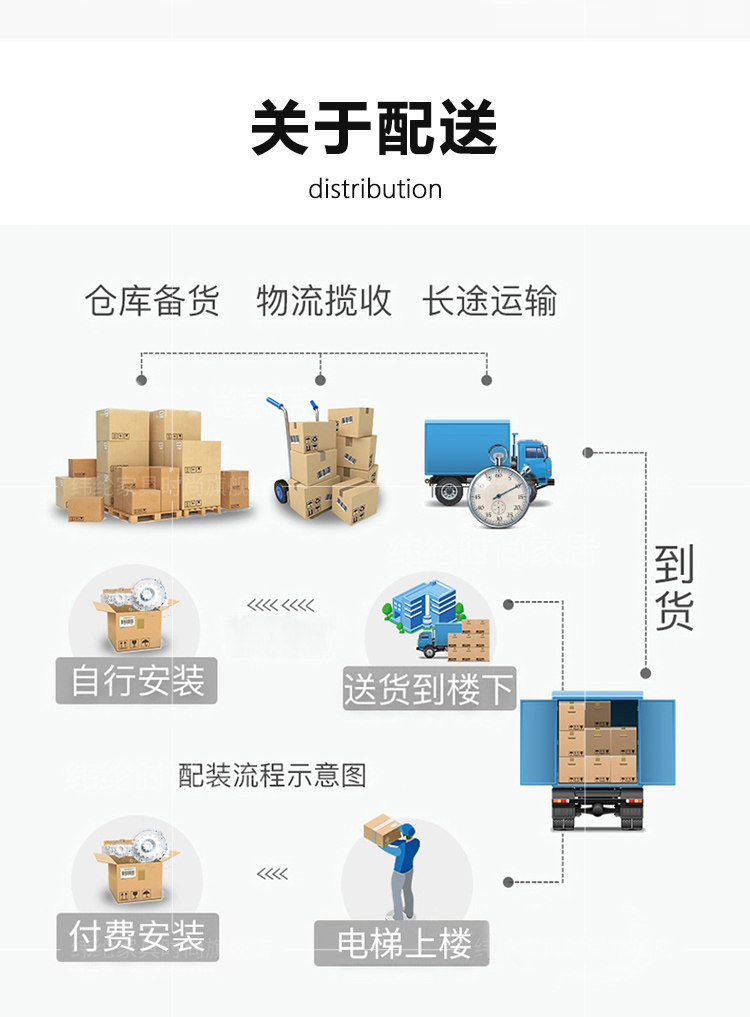 关于配送
distribution

仓库备货　物流揽收　长途运输

到货

自行安装

送货到楼下

配装流程示意图

付费安装

电梯上楼