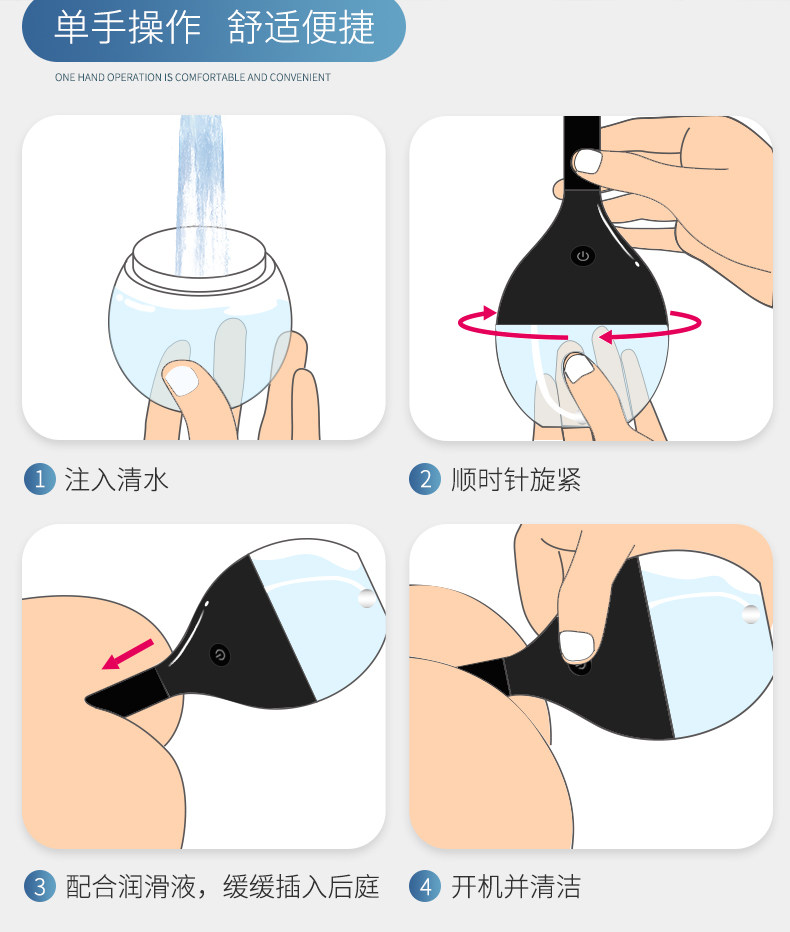 单手操作 舒适便捷

ONE HAND OPERATION IS COMFORTABLE AND CONVENIENT

1 注入清水

2 顺时针旋紧

3 配合润滑液，缓缓插入后庭

4 开机并清洁