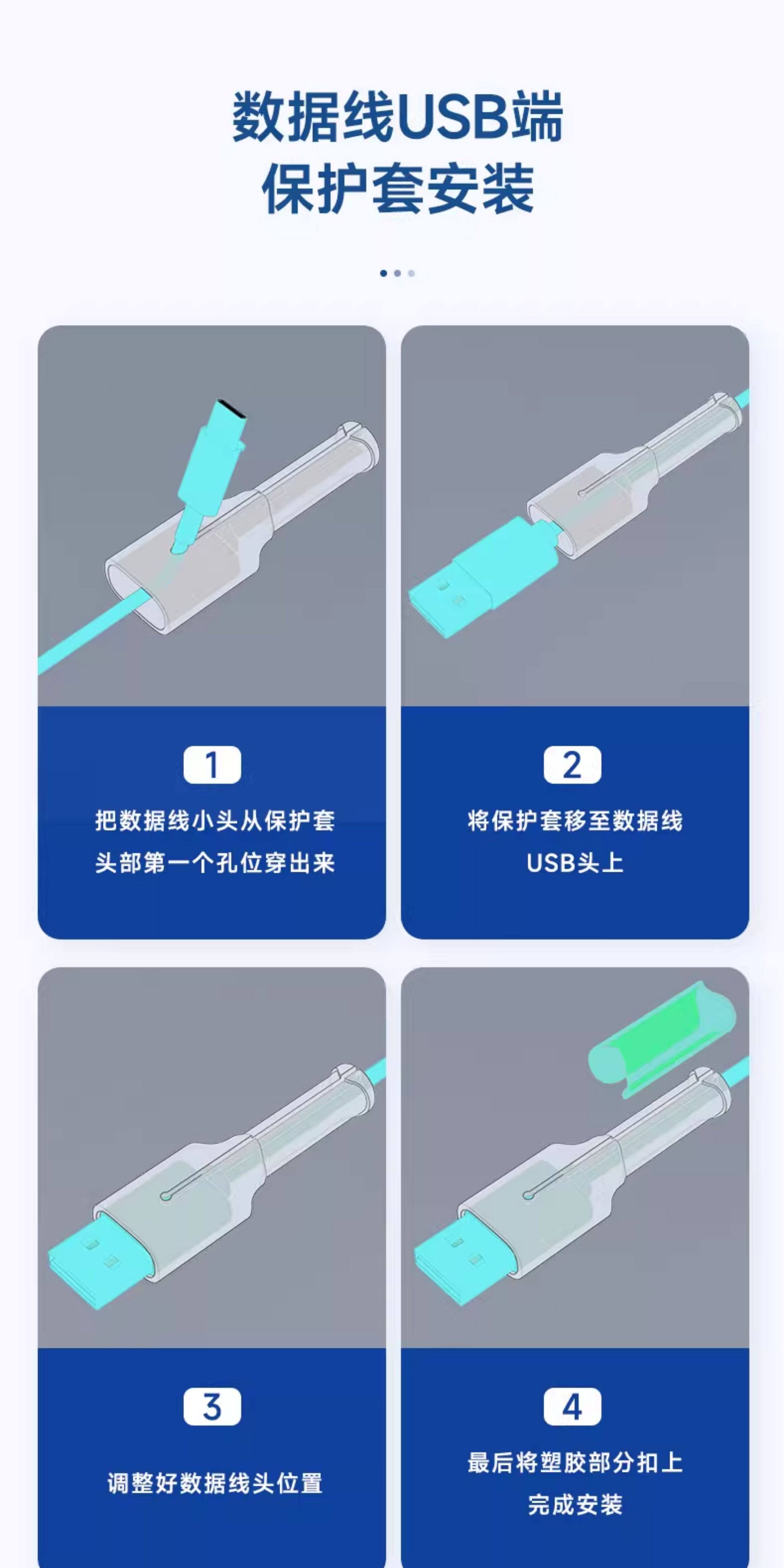 数据线USB端
保护套安装

1
把数据线小头从保护套头部第一个孔位穿出来

2
将保护套移至数据线USB头上

3
调整好数据线头位置

4
最后将塑胶部分扣上完成安装