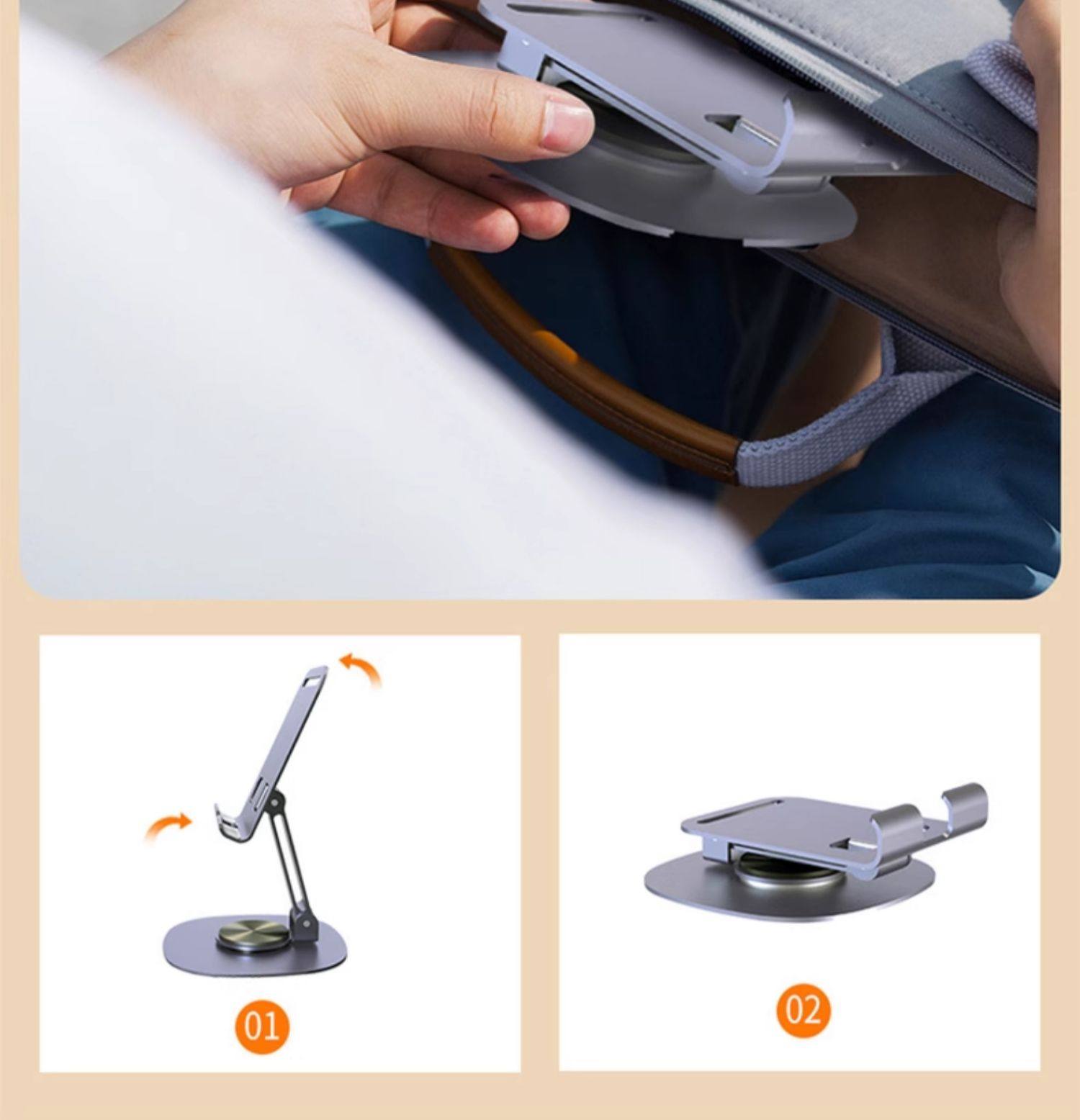 01

02