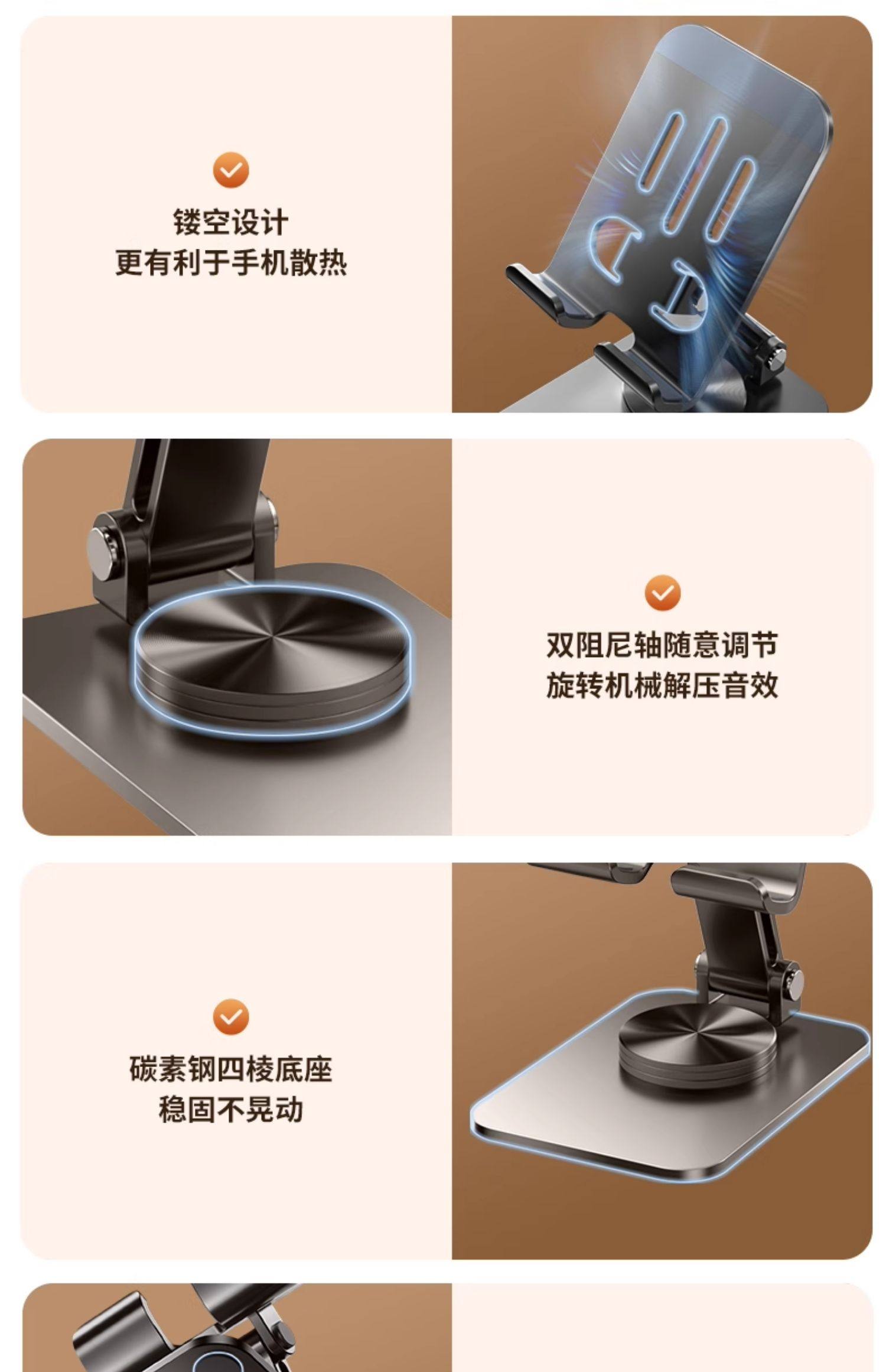 镂空设计
更有利于手机散热

双阻尼轴随意调节
旋转机械解压音效

碳素钢四棱底座
稳固不晃动