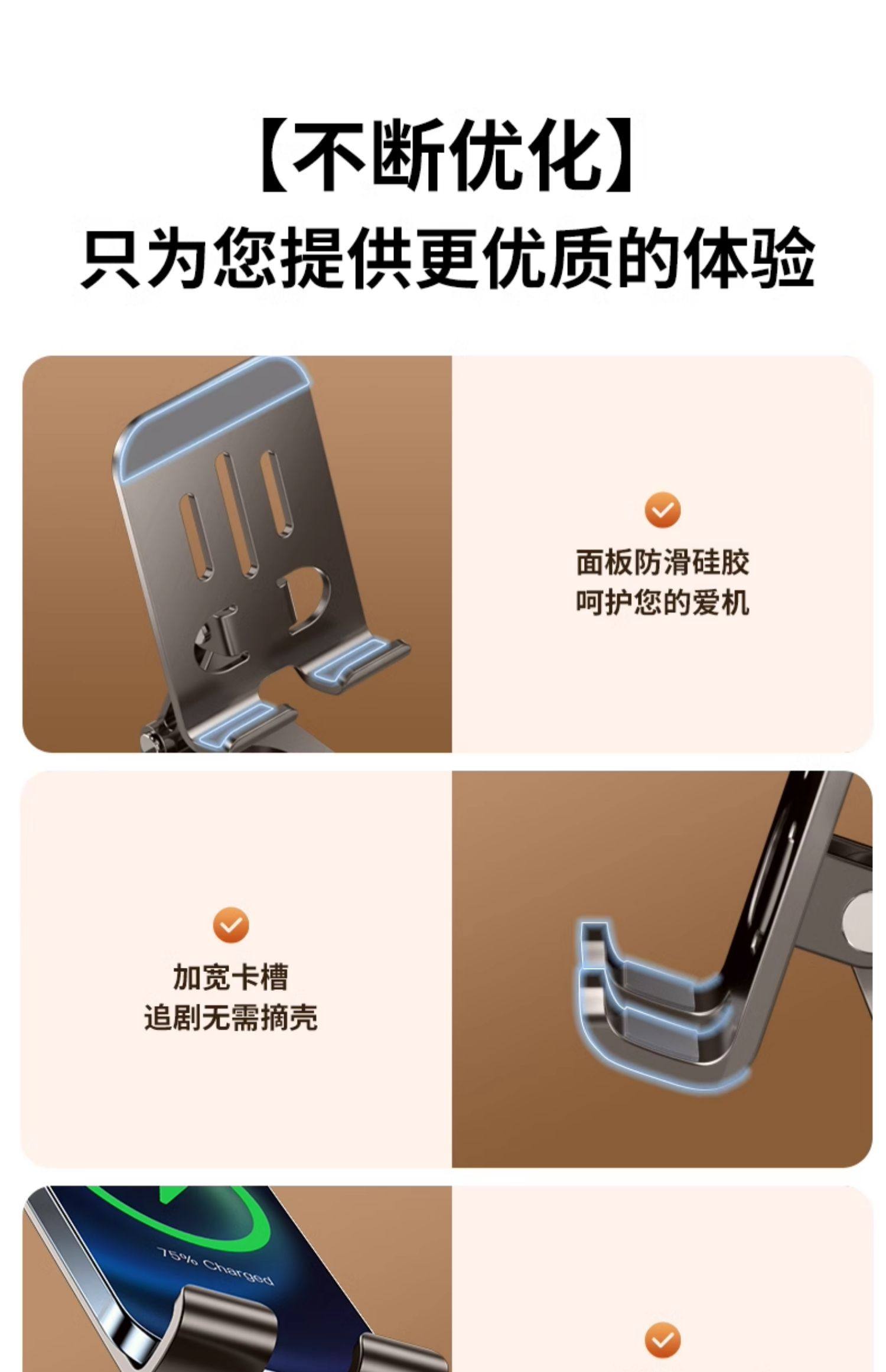 【不断优化】
只为您提供更优质的体验

面板防滑硅胶
呵护您的爱机

加宽卡槽
追剧无需摘壳

75% Charged