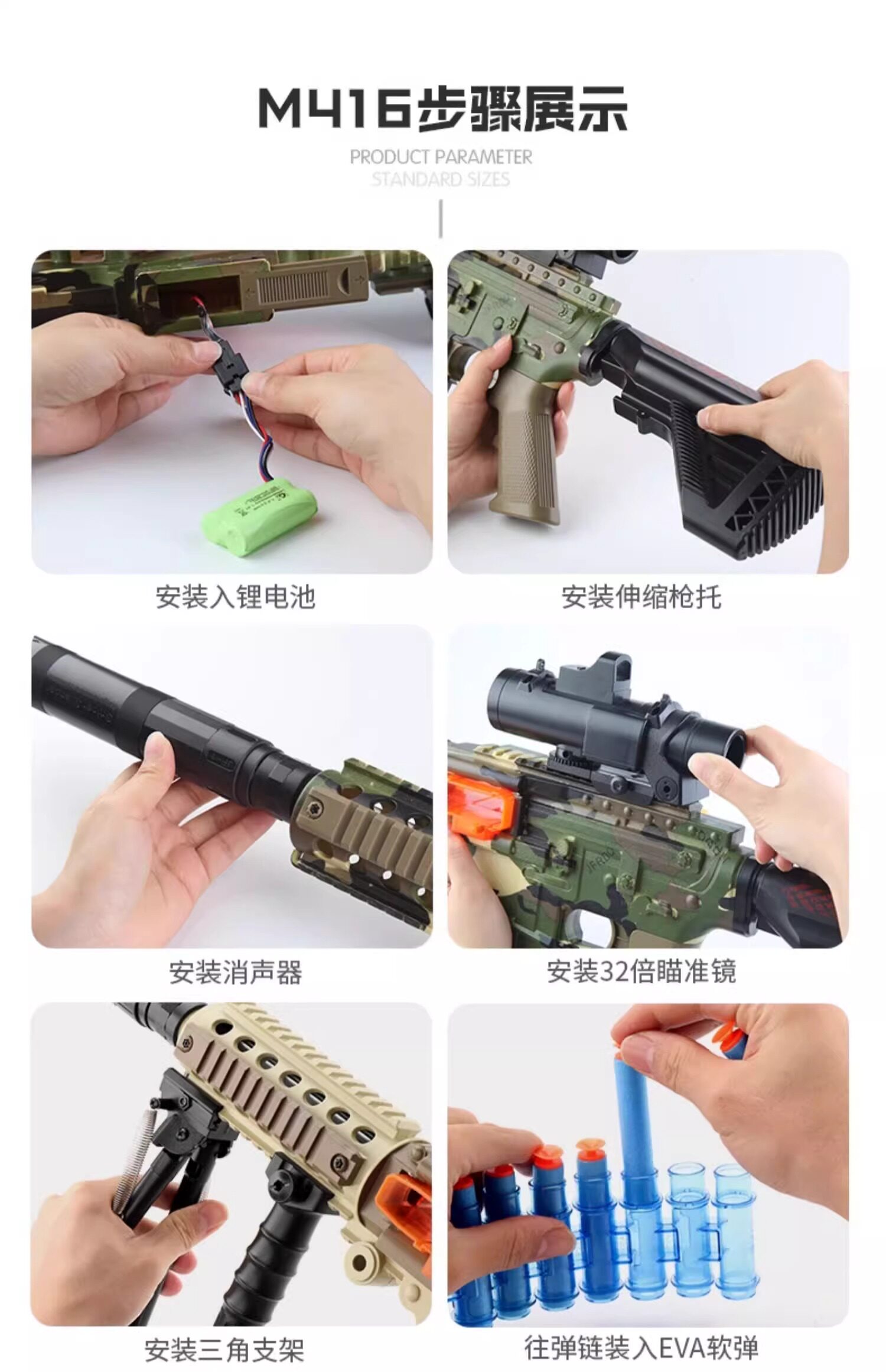 M416步骤展示

PRODUCT PARAMETER
STANDARD SIZES

安装入锂电池

安装伸缩枪托

安装消声器

安装32倍瞄准镜

安装三角支架

往弹链装入EVA软弹