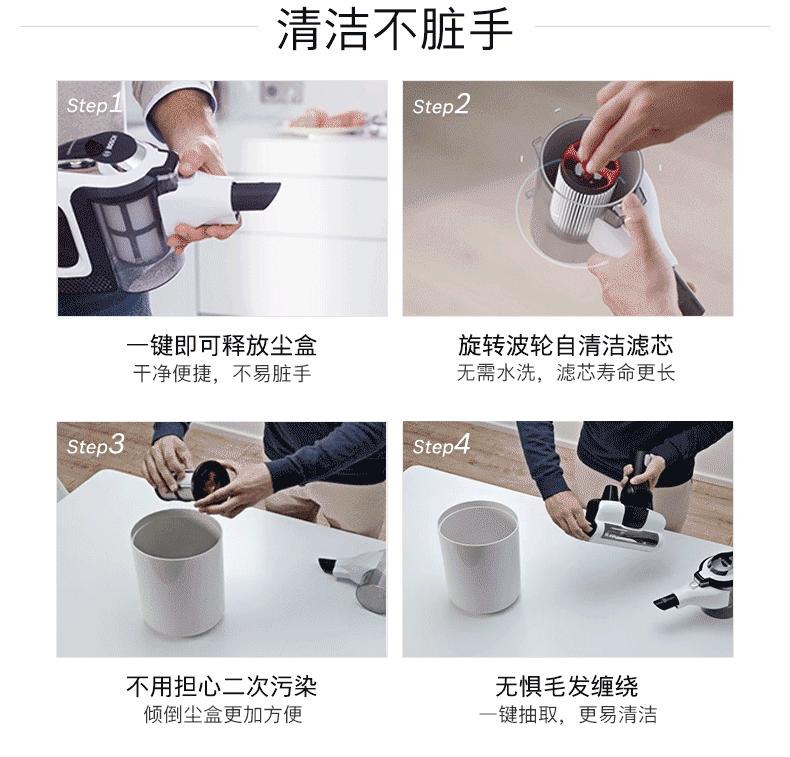 清洁不脏手

Step1

BOSCH

一键即可释放尘盒
干净便捷，不易脏手

Step2

旋转波轮自清洁滤芯
无需水洗，滤芯寿命更长

Step3

不用担心二次污染
倾倒尘盒更加方便

Step4

无惧毛发缠绕
一键抽取，更易清洁