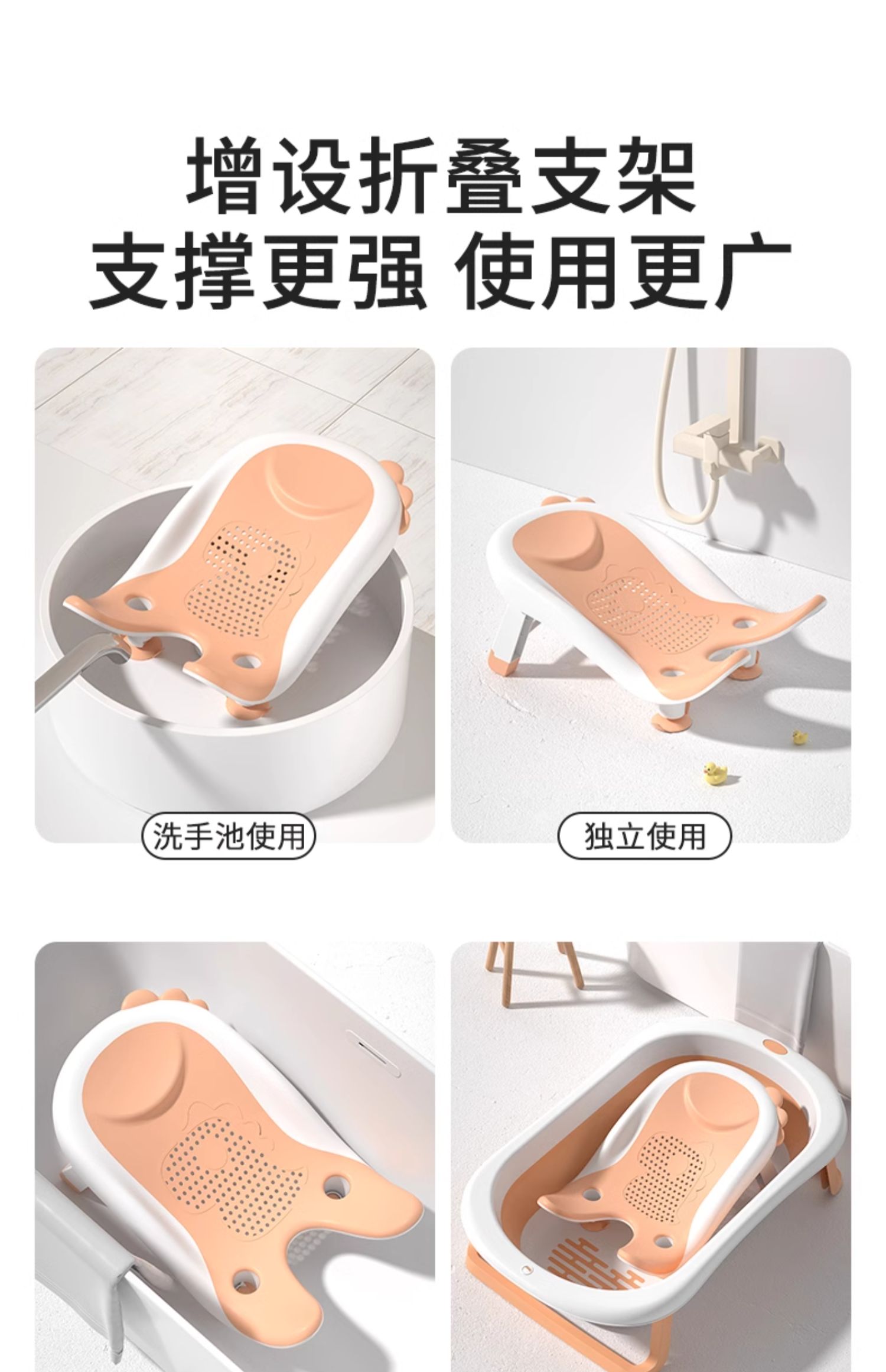 增设折叠支架
支撑更强 使用更广

洗手池使用

独立使用