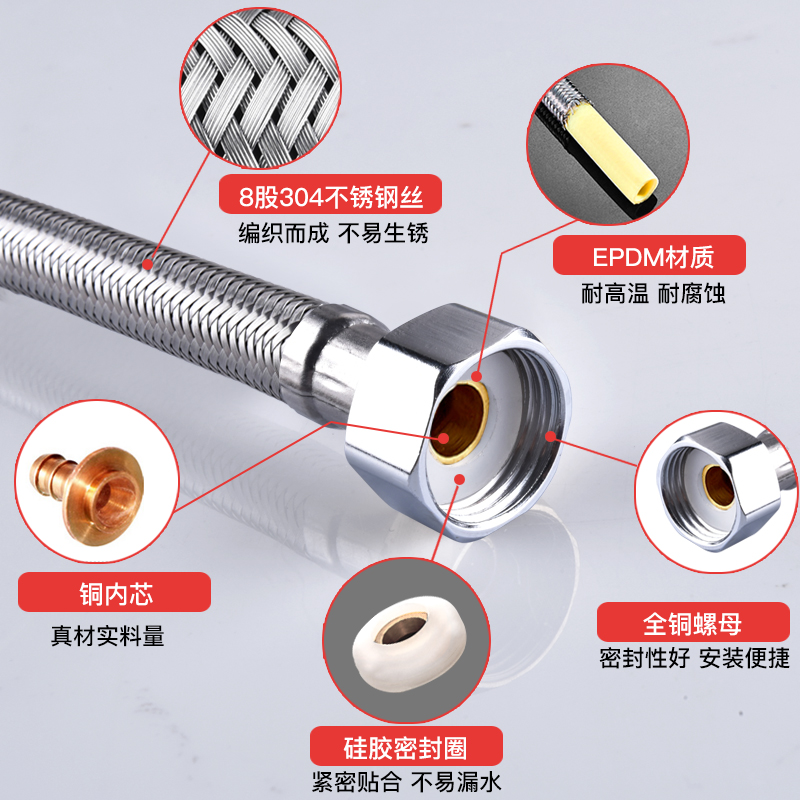 8股304不锈钢丝
编织而成 不易生锈

EPDM材质
耐高温 耐腐蚀

铜内芯
真材实料量

全铜螺母
密封性好 安装便捷

硅胶密封圈
紧密贴合 不易漏水