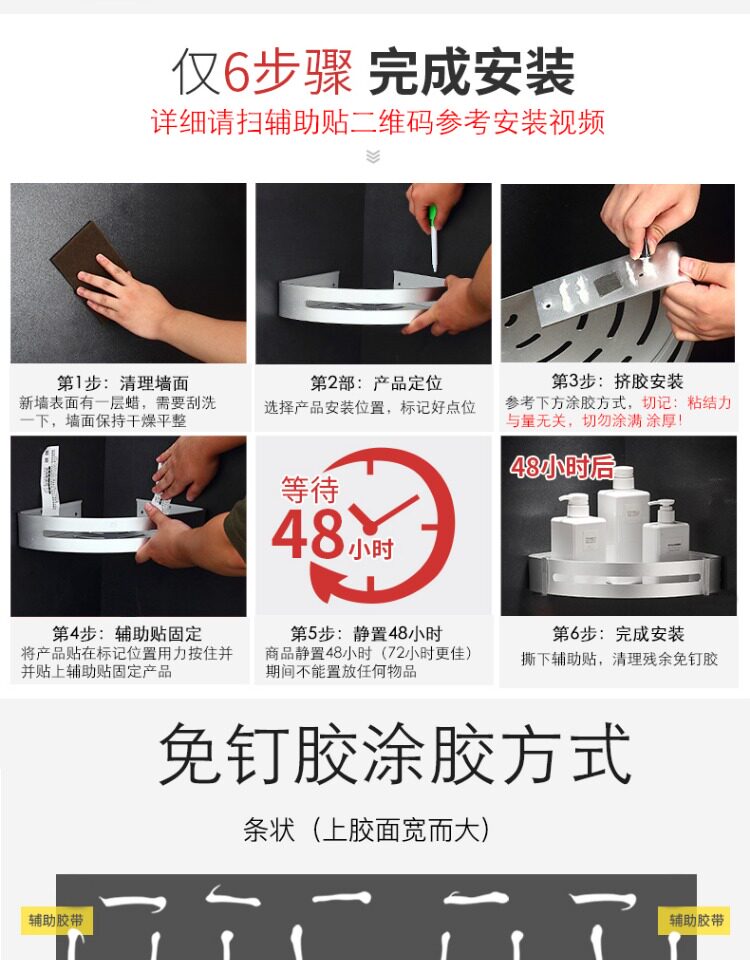 仅6步骤 完成安装

详细请扫辅助贴二维码参考安装视频

第1步：清理墙面
新墙表面有一层蜡，需要刮洗一下，墙面保持干燥平整

第2部：产品定位
选择产品安装位置，标记好点位

第3步：挤胶安装
参考下方涂胶方式，切记：粘结力与量无关，切勿涂满 涂厚！

等待
48小时

48小时后

第4步：辅助贴固定
将产品贴在标记位置用力按住并并贴上辅助贴固定产品

第5步：静置48小时
商品静置48小时（72小时更佳）期间不能置放任何物品

第6步：完成安装
撕下辅助贴，清理残余免钉胶

免钉胶涂胶方式

条状（上胶面宽而大）

辅助胶带

辅助胶带