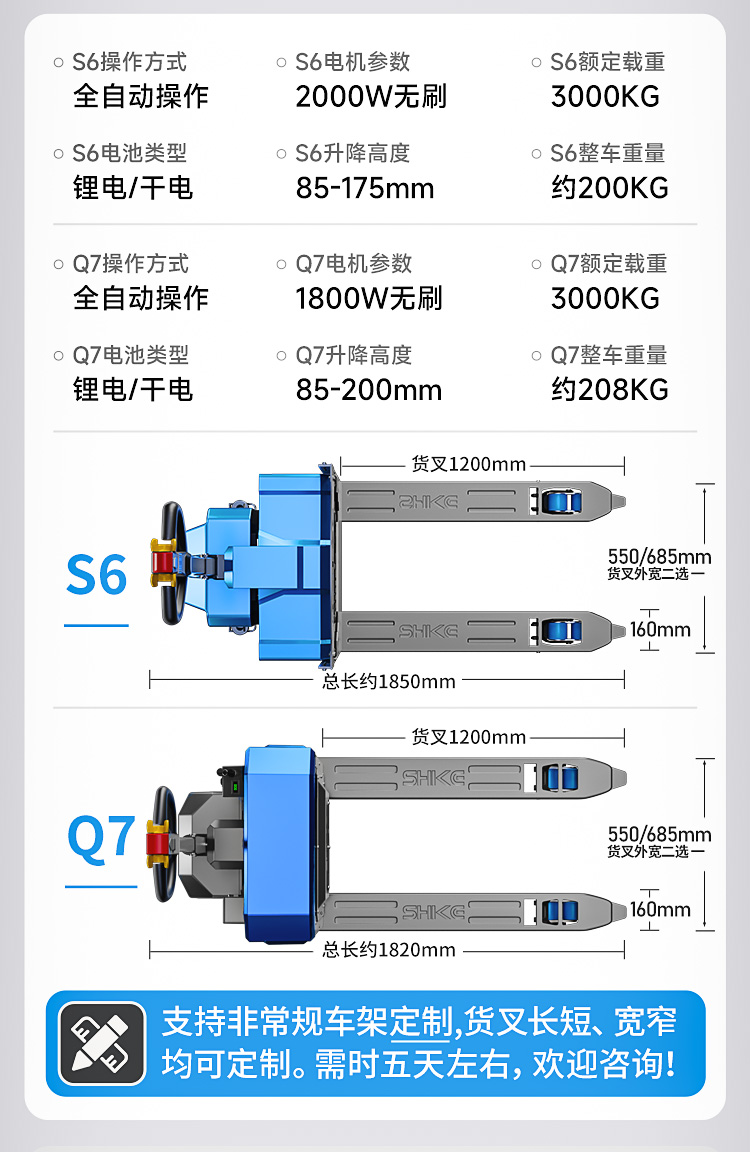 S6操作方式
全自动操作

S6电机参数
2000W无刷

S6额定载重
3000KG

S6电池类型
锂电/干电

S6升降高度
85-175mm

S6整车重量
约200KG

Q7操作方式
全自动操作

Q7电机参数
1800W无刷

Q7额定载重
3000KG

Q7电池类型
锂电/干电

Q7升降高度
85-200mm

Q7整车重量
约208KG

S6

货叉1200mm

SHKG

SHKG

550/685mm
货叉外宽二选一

160mm

总长约1850mm

Q7

货叉1200mm

SHKG

SHKG

550/685mm
货叉外宽二选一

160mm

总长约1820mm

支持非常规车架定制,货叉长短、宽窄均可定制。需时五天左右,欢迎咨询!