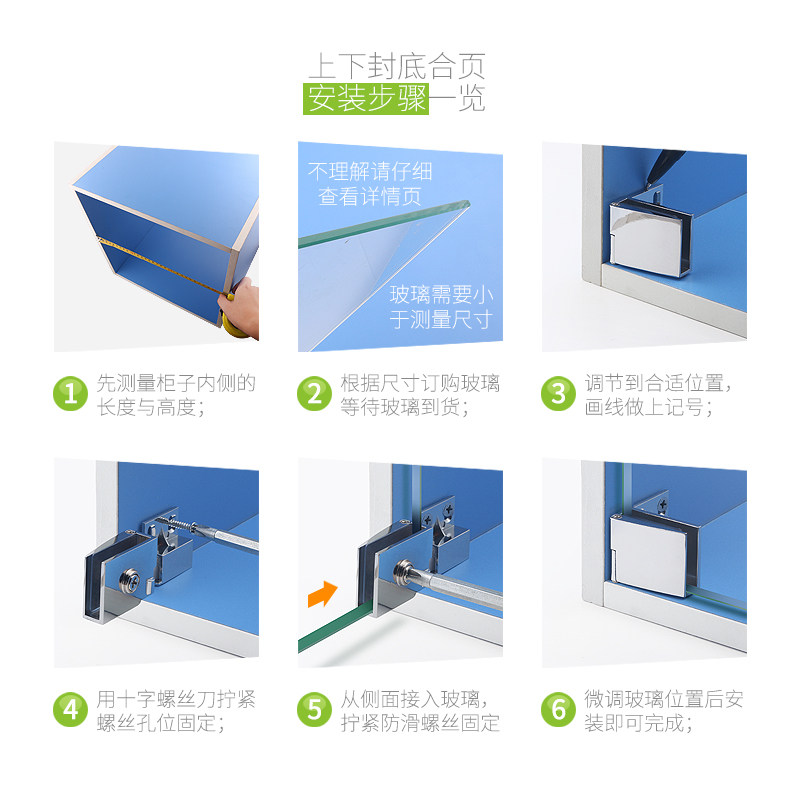 上下封底合页
安装步骤一览

不理解请仔细查看详情页

玻璃需要小于测量尺寸

1 先测量柜子内侧的长度与高度；

2 根据尺寸订购玻璃等待玻璃到货；

3 调节到合适位置，画线做上记号；

4 用十字螺丝刀拧紧螺丝孔位固定；

5 从侧面接入玻璃，拧紧防滑螺丝固定

6 微调玻璃位置后安装即可完成；