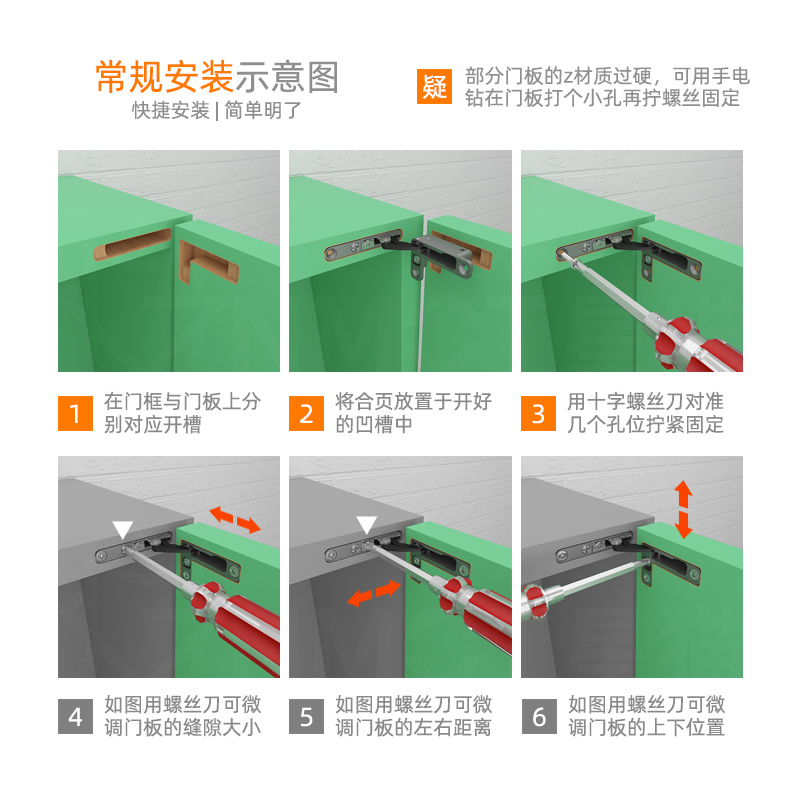 常规安装示意图
快捷安装 | 简单明了

疑 部分门板的z材质过硬，可用手电钻在门板打个小孔再拧螺丝固定

1 在门框与门板上分别对应开槽

2 将合页放置于开好的凹槽中

3 用十字螺丝刀对准几个孔位拧紧固定

4 如图用螺丝刀可微调门板的缝隙大小

5 如图用螺丝刀可微调门板的左右距离

6 如图用螺丝刀可微调门板的上下位置