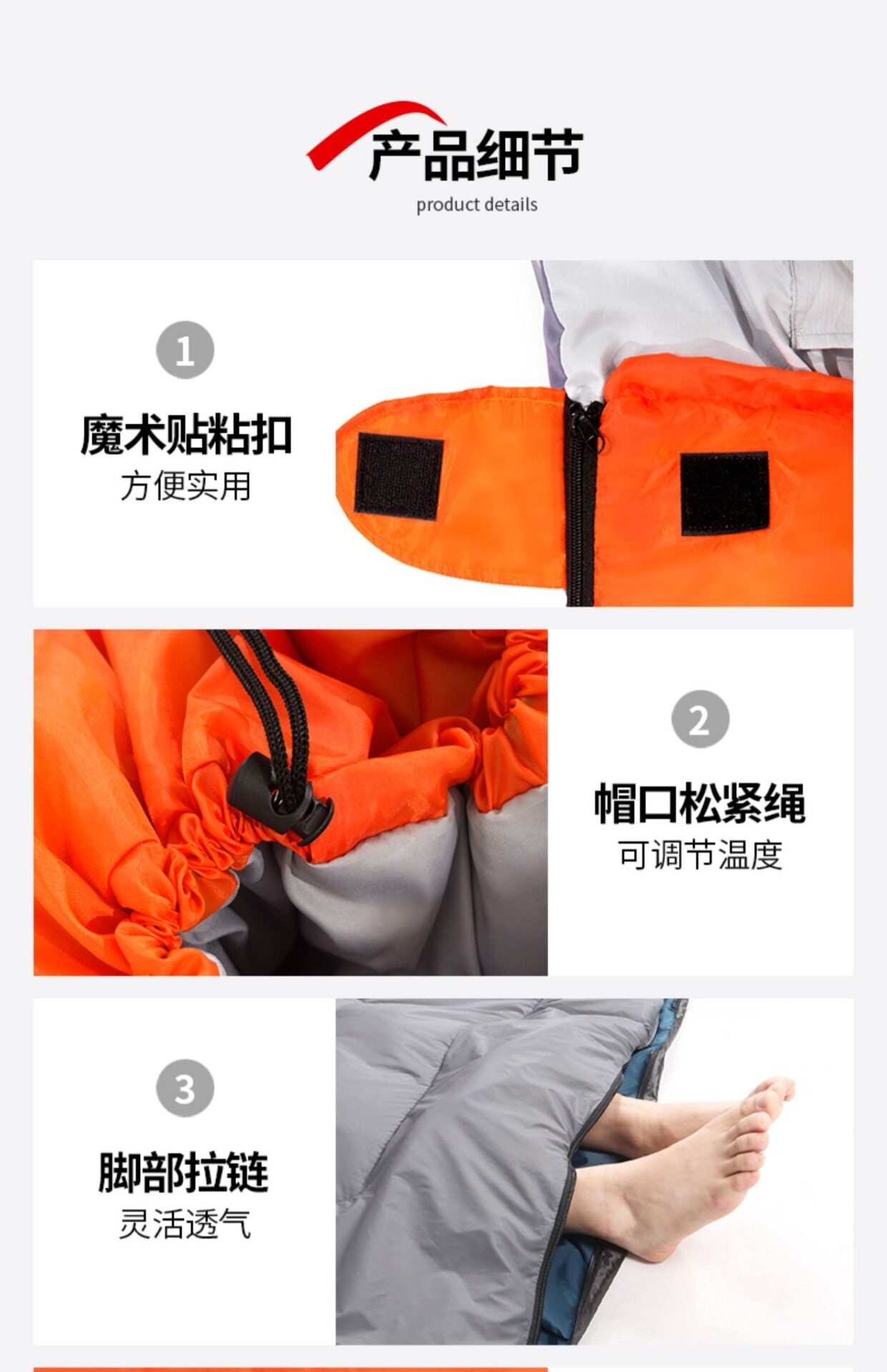 产品细节
product details

1
魔术贴粘扣
方便实用

2
帽口松紧绳
可调节温度

3
脚部拉链
灵活透气