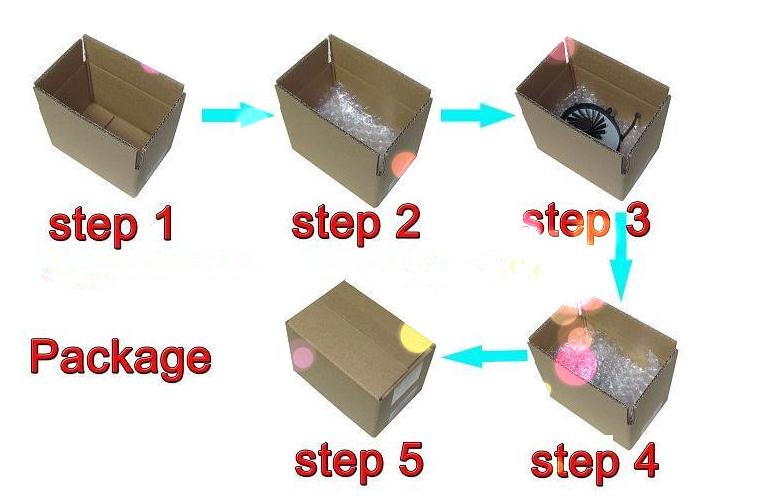 step 1

step 2

step 3

Package

step 5

step 4