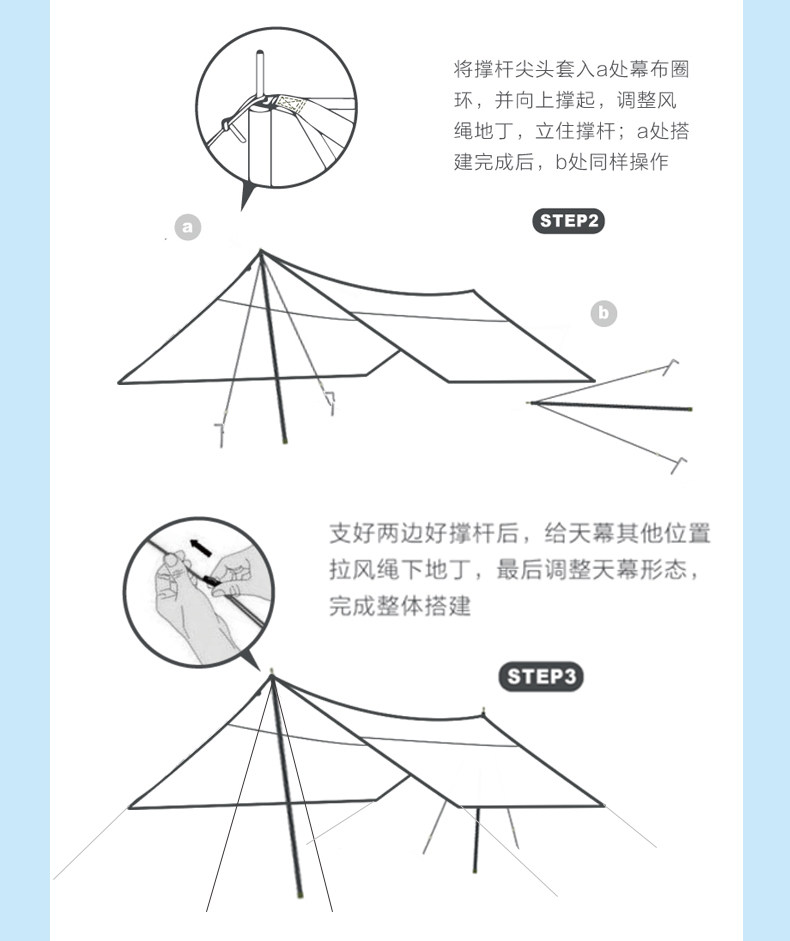 将撑杆尖头套入a处幕布圈环，并向上撑起，调整风绳地丁，立住撑杆；a处搭建完成后，b处同样操作

STEP2

a

b

支好两边好撑杆后，给天幕其他位置拉风绳下地丁，最后调整天幕形态，完成整体搭建

STEP3