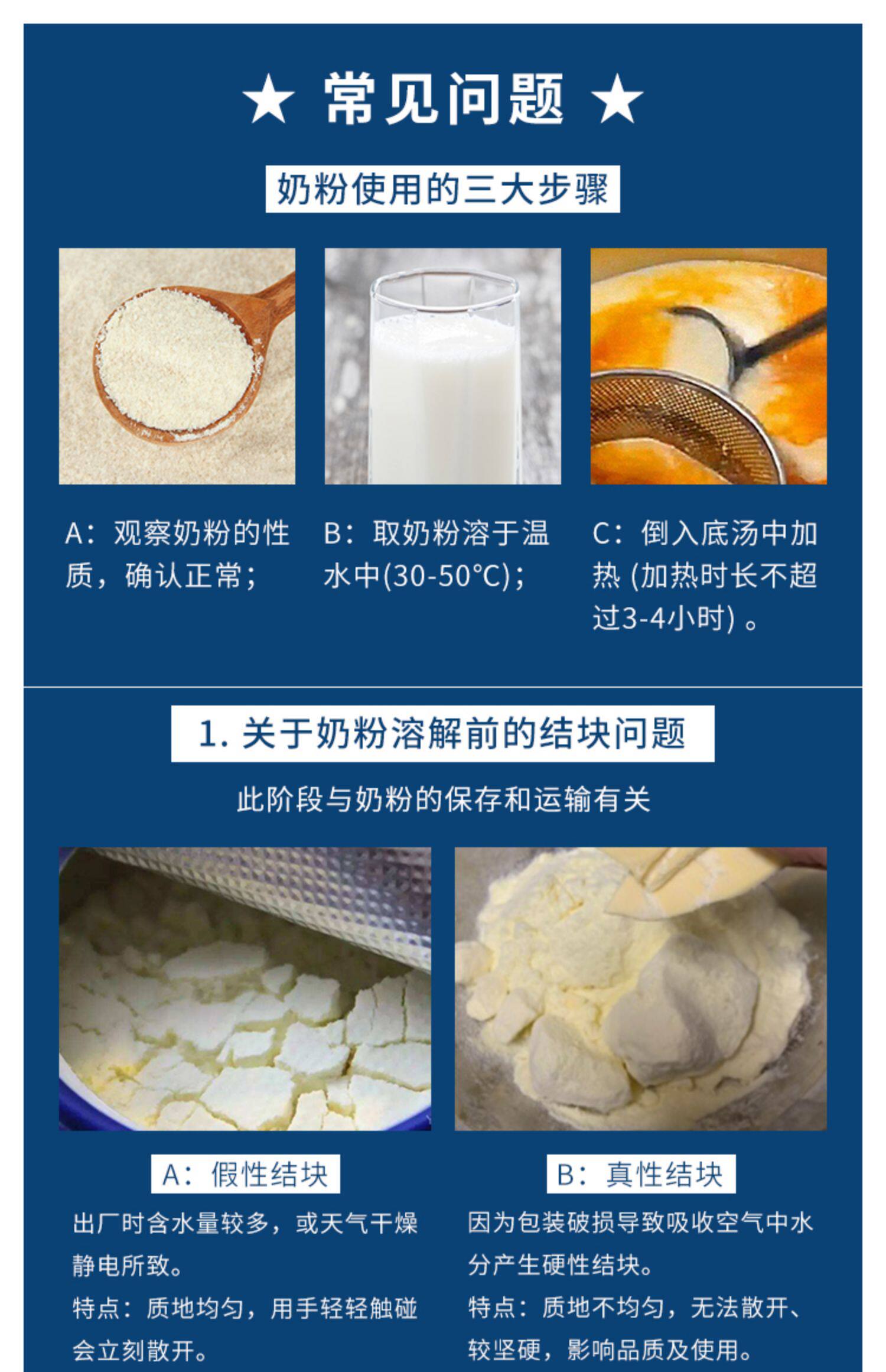 ★ 常见问题 ★

奶粉使用的三大步骤

A：观察奶粉的性质，确认正常；

B：取奶粉溶于温水中(30-50°C)；

C：倒入底汤中加热 (加热时长不超过3-4小时) 。

1. 关于奶粉溶解前的结块问题

此阶段与奶粉的保存和运输有关

A：假性结块

出厂时含水量较多，或天气干燥静电所致。

特点：质地均匀，用手轻轻触碰会立刻散开。

B：真性结块

因为包装破损导致吸收空气中水分产生硬性结块。

特点：质地不均匀，无法散开、较坚硬，影响品质及使用。