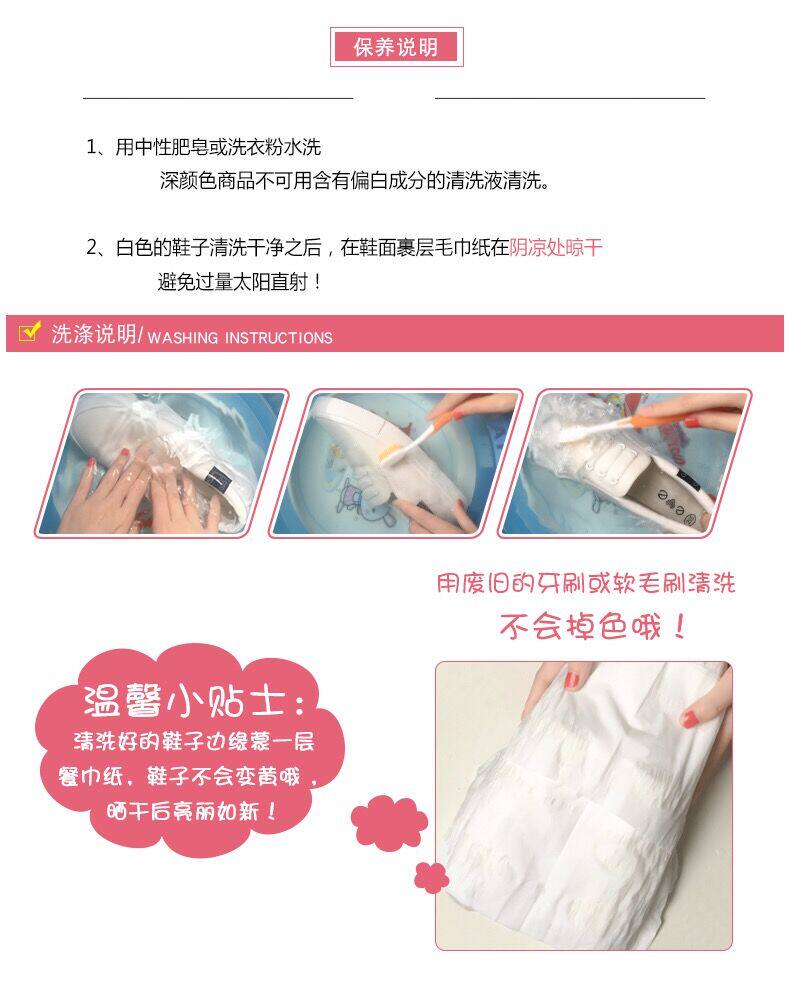 保养说明

1、用中性肥皂或洗衣粉水洗
深颜色商品不可用含有偏白成分的清洗液清洗。

2、白色的鞋子清洗干净之后，在鞋面裹层毛巾纸在阴凉处晾干
避免过量太阳直射！

洗涤说明/ WASHING INSTRUCTIONS

用废旧的牙刷或软毛刷清洗
不会掉色哦！

温馨小贴士：
清洗好的鞋子边缘蒙一层餐巾纸，鞋子不会变黄哦，晒干后亮丽如新！