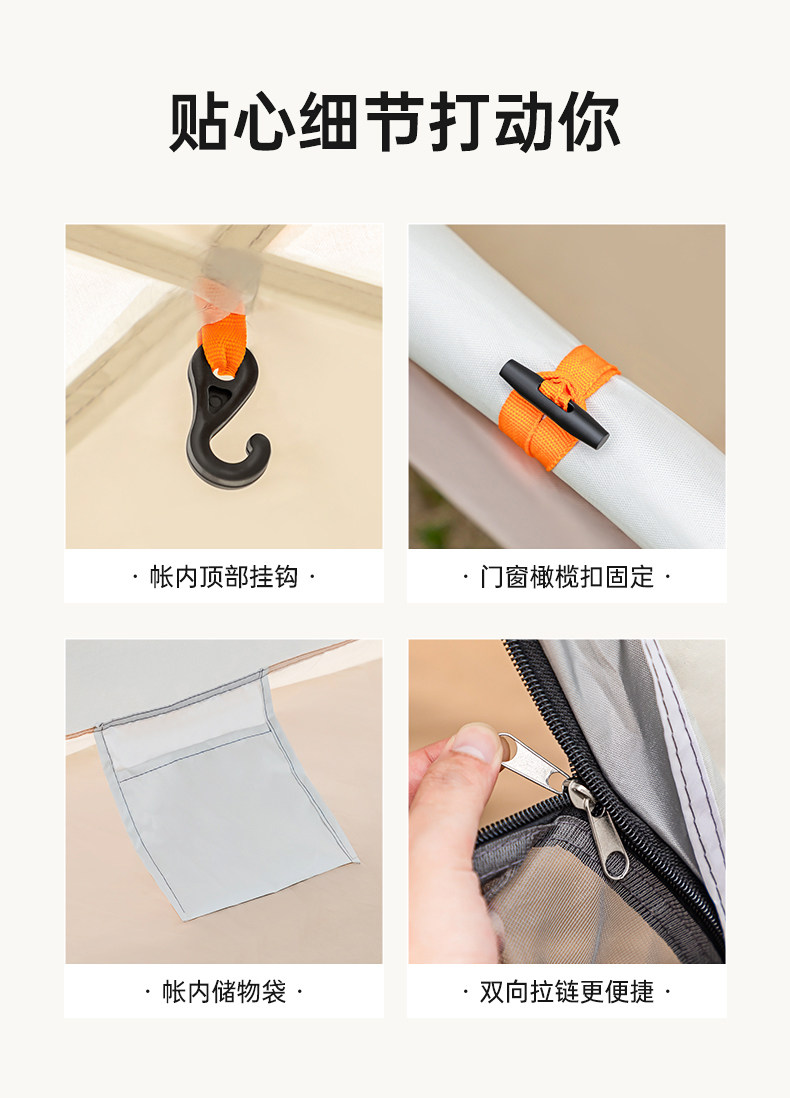 贴心细节打动你

· 帐内顶部挂钩 ·

· 门窗橄榄扣固定 ·

· 帐内储物袋 ·

· 双向拉链更便捷 ·