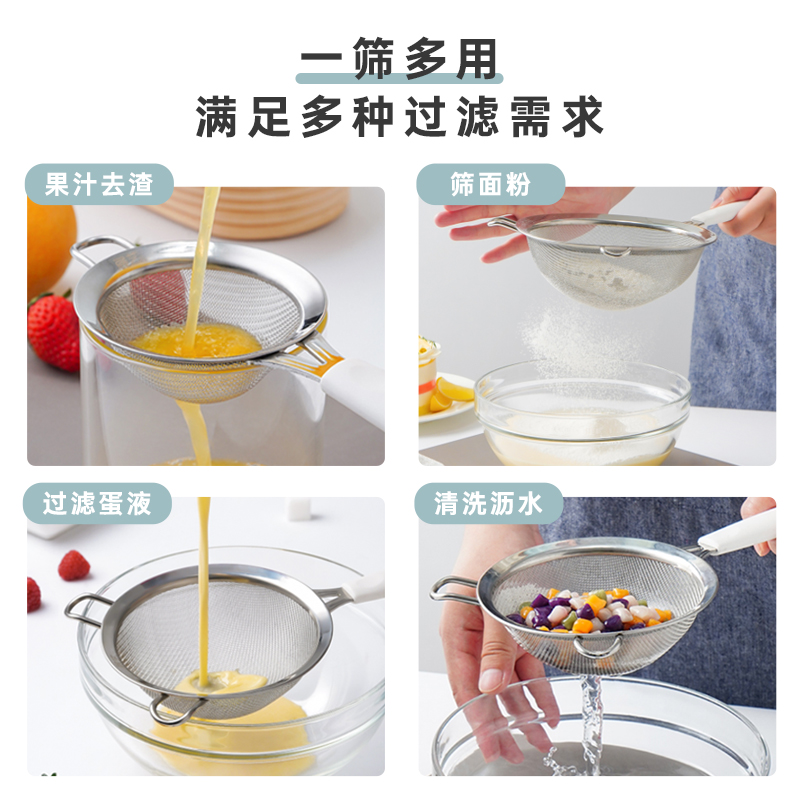 一筛多用
满足多种过滤需求

果汁去渣

筛面粉

过滤蛋液

清洗沥水