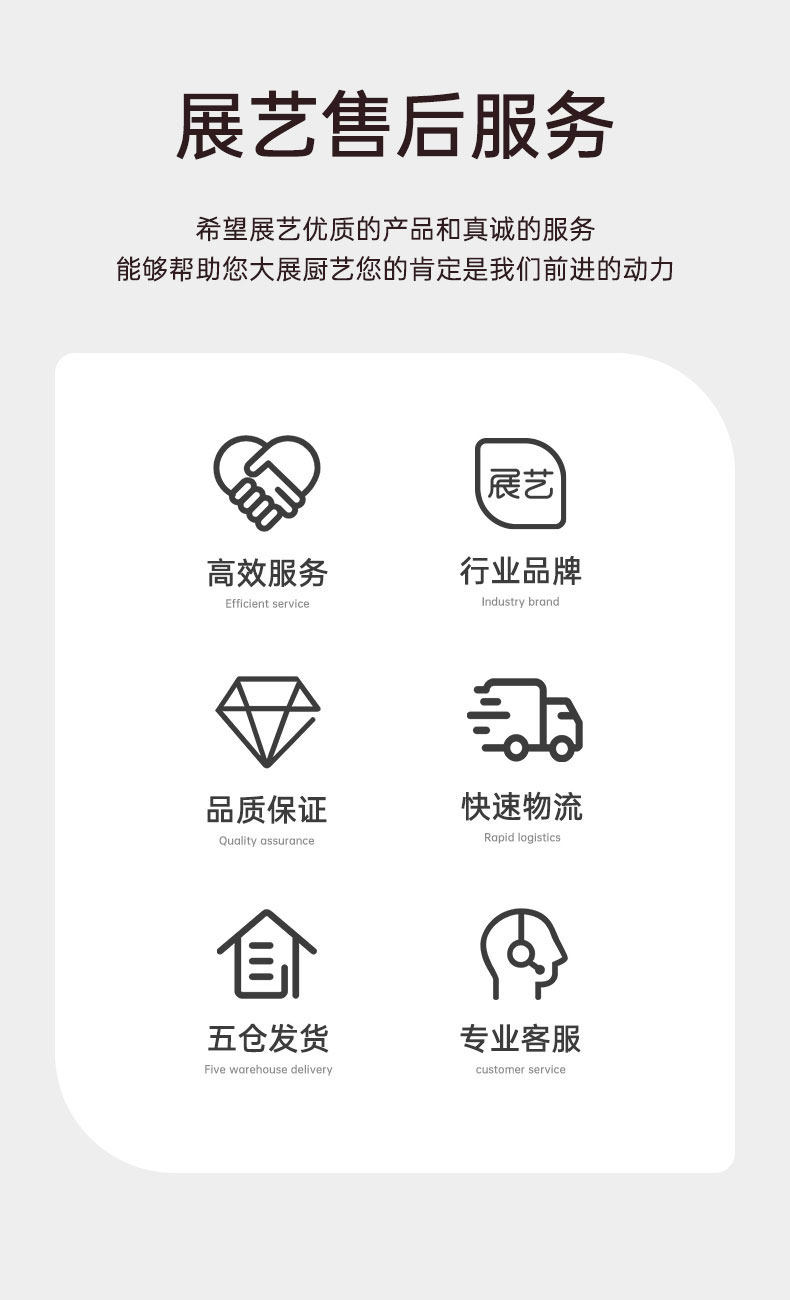 展艺售后服务

希望展艺优质的产品和真诚的服务
能够帮助您大展厨艺您的肯定是我们前进的动力

高效服务
Efficient service

展艺

行业品牌
Industry brand

品质保证
Quality assurance

快速物流
Rapid logistics

五仓发货
Five warehouse delivery

专业客服
customer service