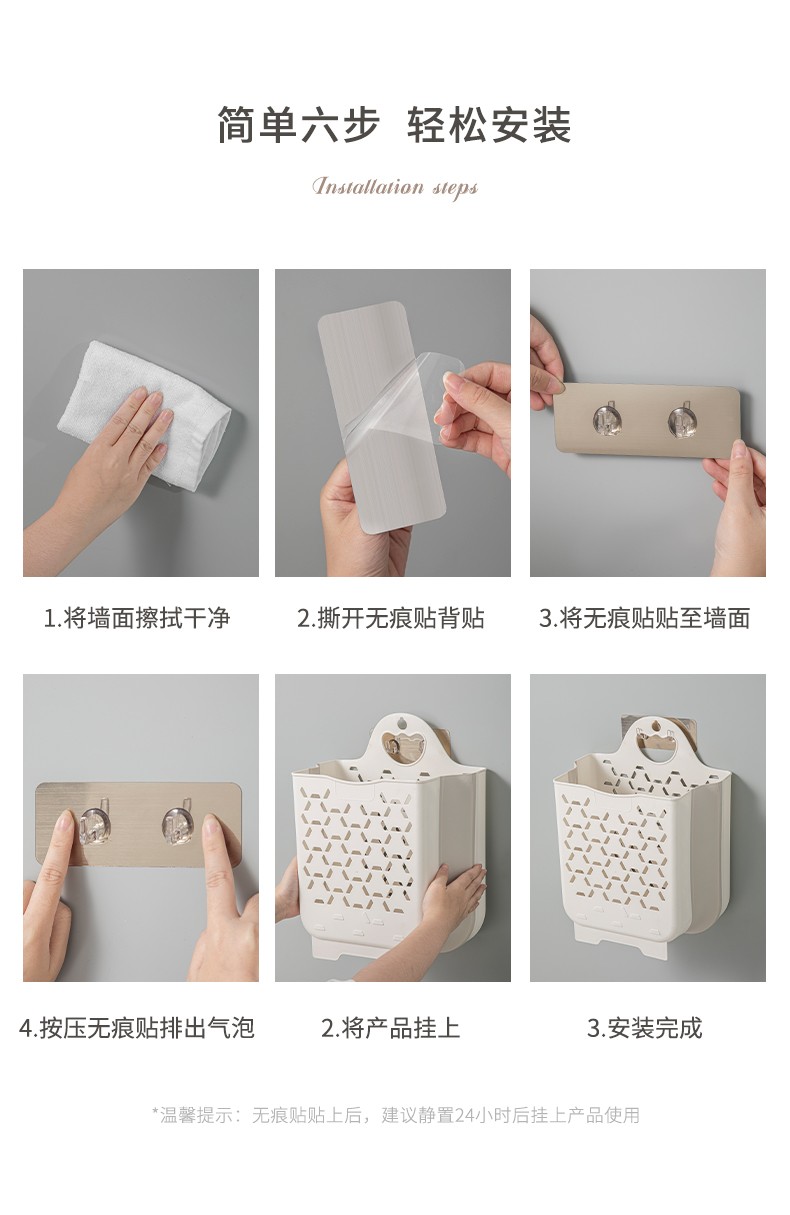 简单六步 轻松安装

Installation steps

1.将墙面擦拭干净

2.撕开无痕贴背贴

3.将无痕贴贴至墙面

4.按压无痕贴排出气泡

2.将产品挂上

3.安装完成

*温馨提示：无痕贴贴上后，建议静置24小时后挂上产品使用