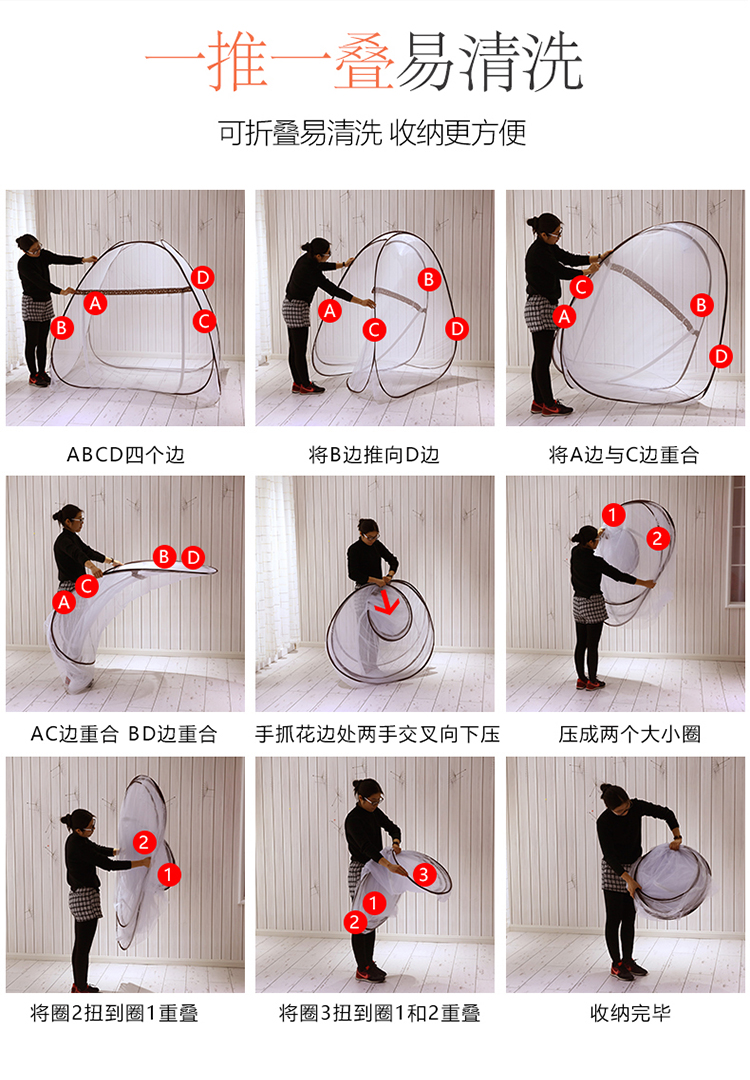 一推一叠易清洗

可折叠易清洗 收纳更方便

D A B C

ABCD四个边

B A C D

将B边推向D边

C A B D

将A边与C边重合

B D C A

AC边重合 BD边重合

手抓花边处两手交叉向下压

1 2

压成两个大小圈

2 1

将圈2扭到圈1重叠

3 1 2

将圈3扭到圈1和2重叠

收纳完毕