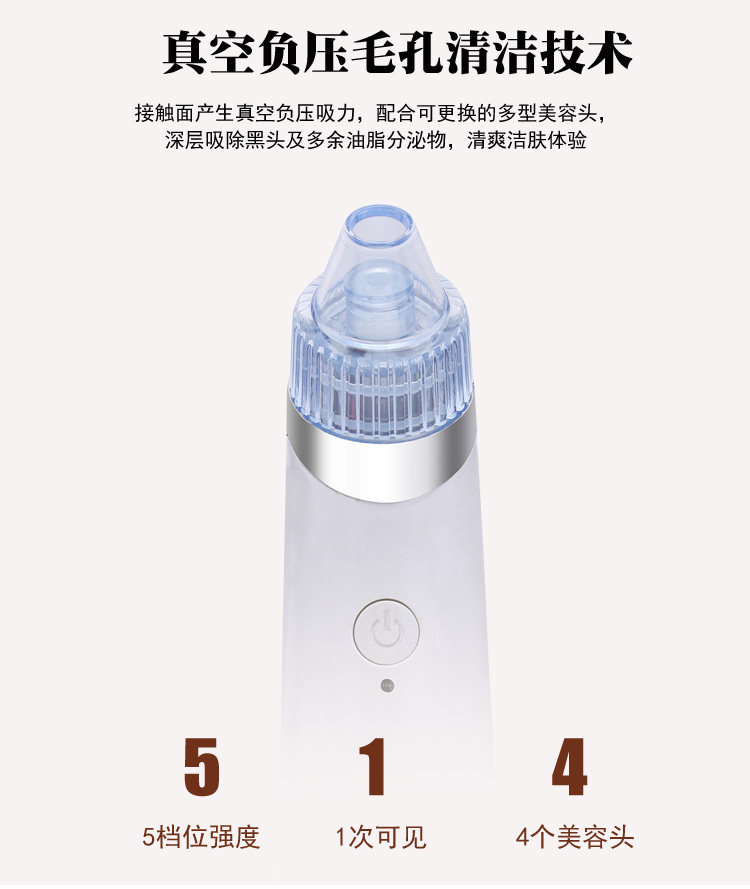 真空负压毛孔清洁技术

接触面产生真空负压吸力，配合可更换的多型美容头，深层吸除黑头及多余油脂分泌物，清爽洁肤体验

5
5档位强度

1
1次可见

4
4个美容头