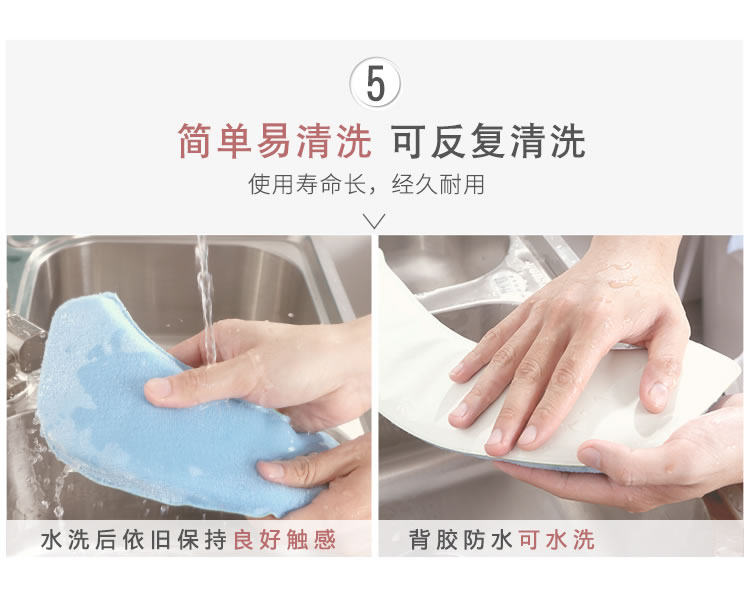 5

简单易清洗 可反复清洗

使用寿命长，经久耐用

水洗后依旧保持良好触感

背胶防水可水洗