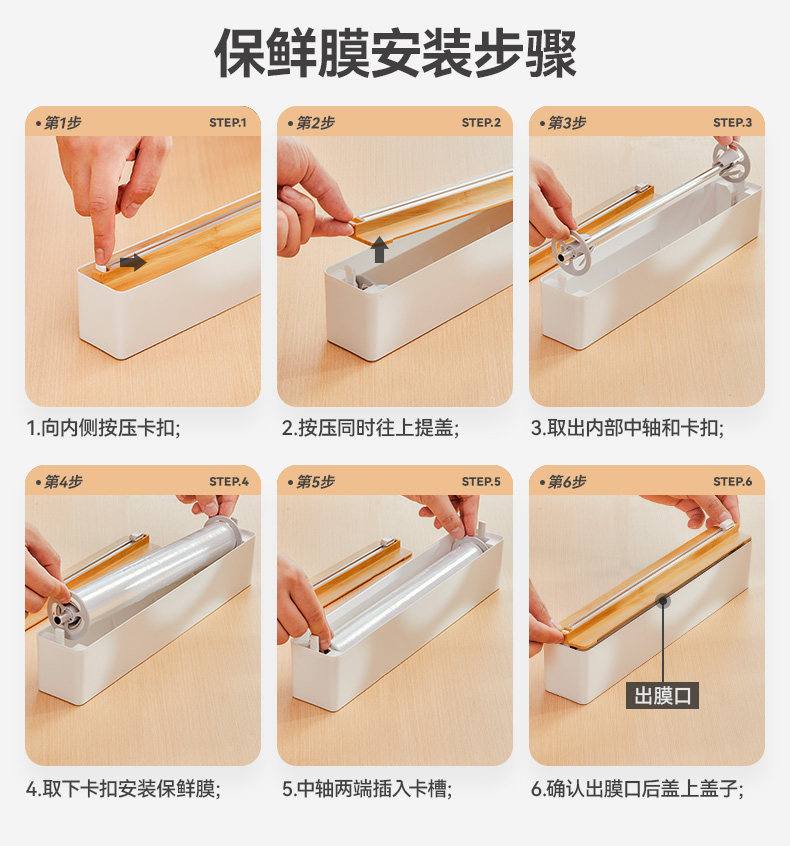 保鲜膜安装步骤

• 第1步 STEP.1

1.向内侧按压卡扣;

• 第2步 STEP.2

2.按压同时往上提盖;

• 第3步 STEP.3

3.取出内部中轴和卡扣;

• 第4步 STEP.4

4.取下卡扣安装保鲜膜;

• 第5步 STEP.5

5.中轴两端插入卡槽;

• 第6步 STEP.6

出膜口

6.确认出膜口后盖上盖子;