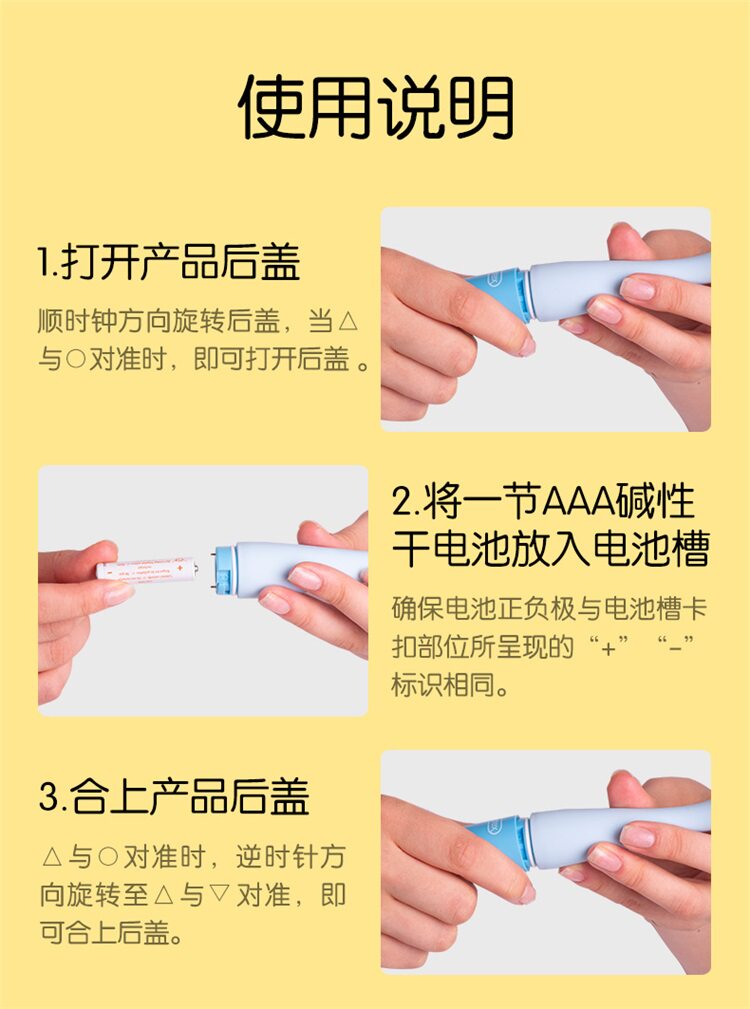 使用说明

1.打开产品后盖

顺时钟方向旋转后盖，当△与○对准时，即可打开后盖。

2.将一节AAA碱性干电池放入电池槽

确保电池正负极与电池槽卡扣部位所呈现的“+”“-”标识相同。

3.合上产品后盖

△与○对准时，逆时针方向旋转至△与▽对准，即可合上后盖。