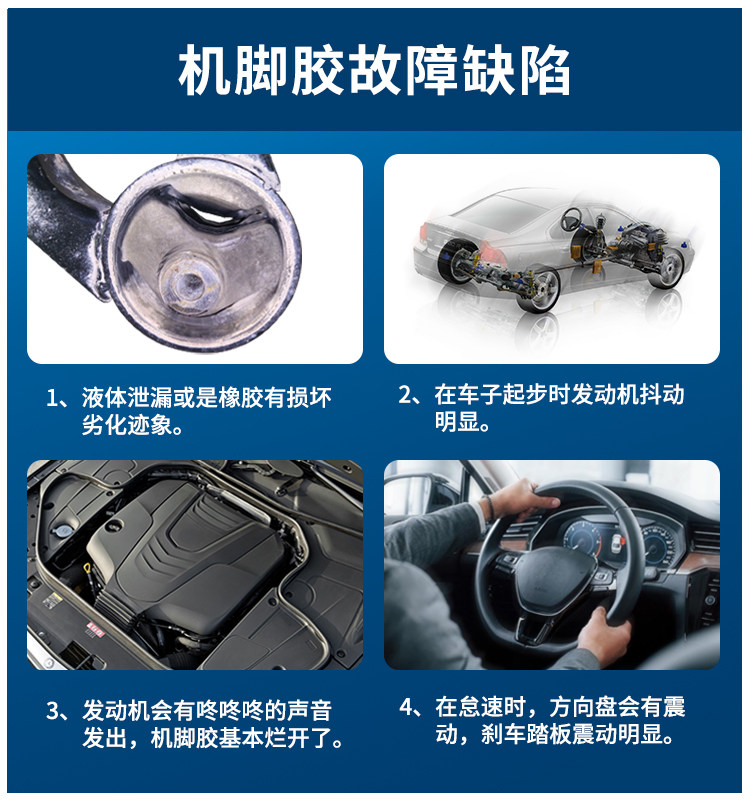 机脚胶故障缺陷

1、液体泄漏或是橡胶有损坏劣化迹象。

2、在车子起步时发动机抖动明显。

3、发动机会有咚咚咚的声音发出，机脚胶基本烂开了。

4、在怠速时，方向盘会有震动，刹车踏板震动明显。