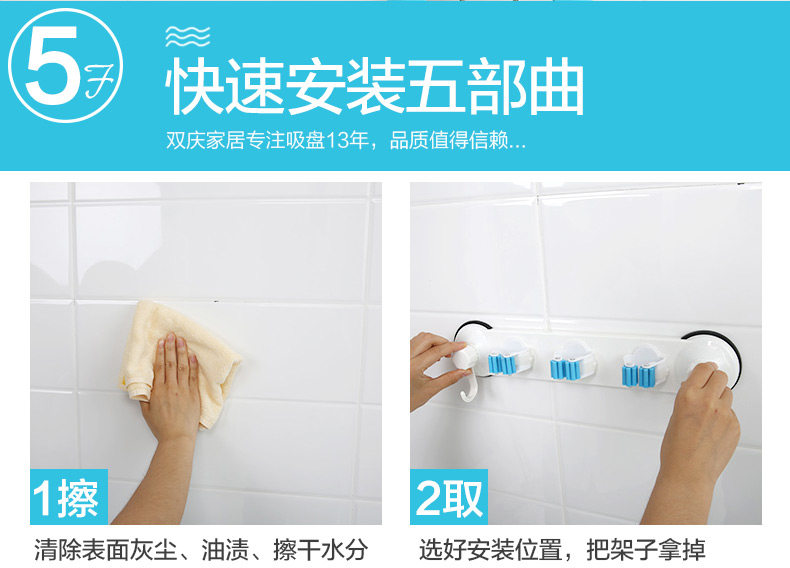 5F

快速安装五部曲

双庆家居专注吸盘13年，品质值得信赖...

1擦

清除表面灰尘、油渍、擦干水分

2取

选好安装位置，把架子拿掉