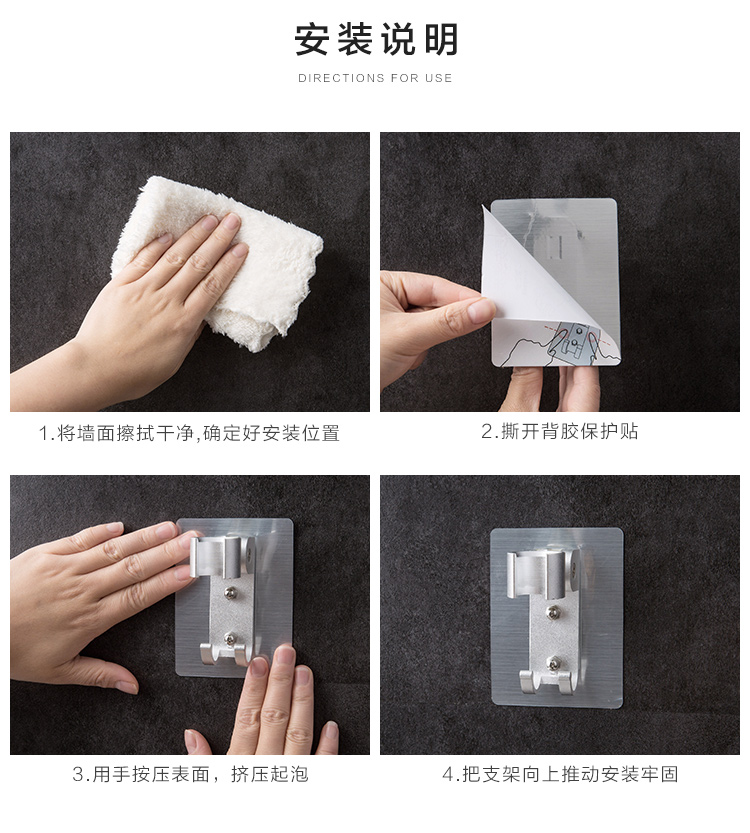 安装说明

DIRECTIONS FOR USE

1.将墙面擦拭干净,确定好安装位置

2.撕开背胶保护贴

3.用手按压表面，挤压起泡

4.把支架向上推动安装牢固