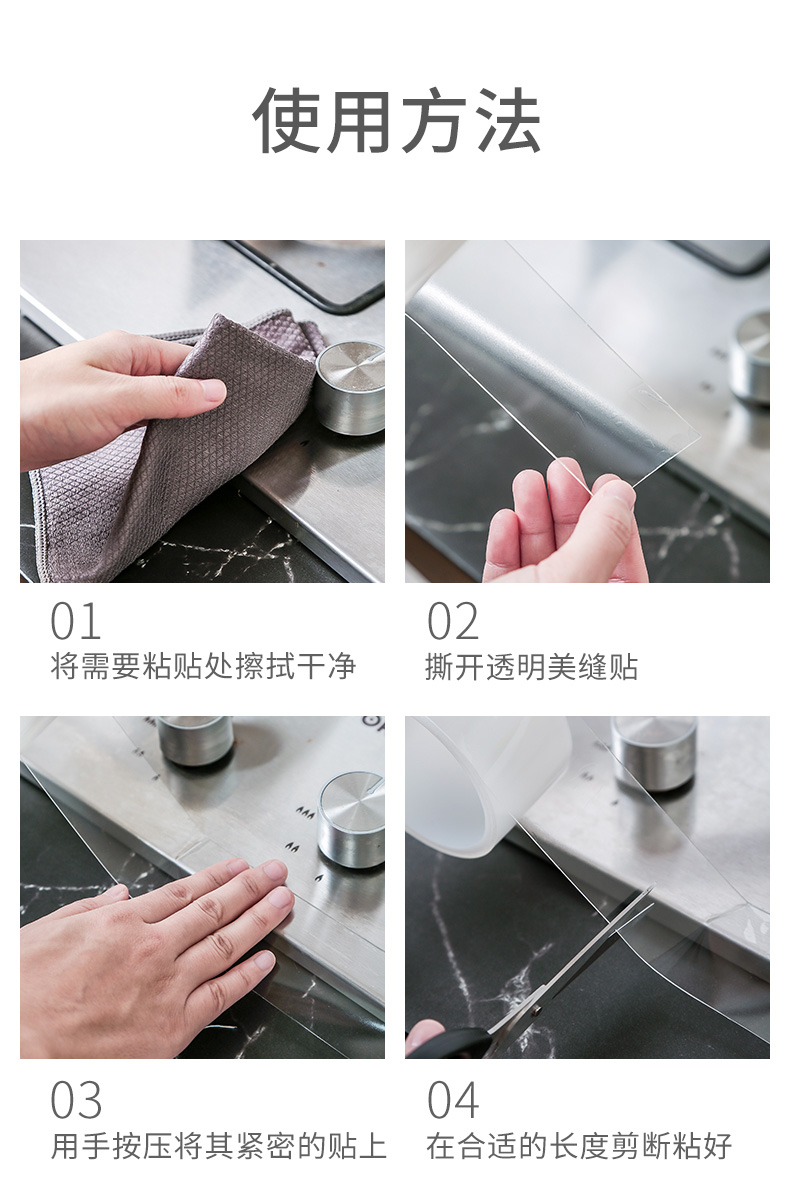 使用方法

01
将需要粘贴处擦拭干净

02
撕开透明美缝贴

03
用手按压将其紧密的贴上

04
在合适的长度剪断粘好