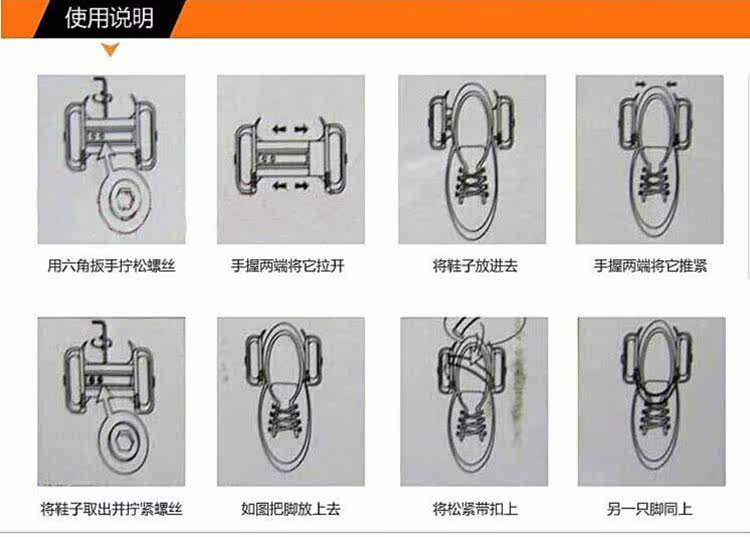 使用说明

用六角扳手拧松螺丝

手握两端将它拉开

将鞋子放进去

手握两端将它推紧

将鞋子取出并拧紧螺丝

如图把脚放上去

将松紧带扣上

另一只脚同上