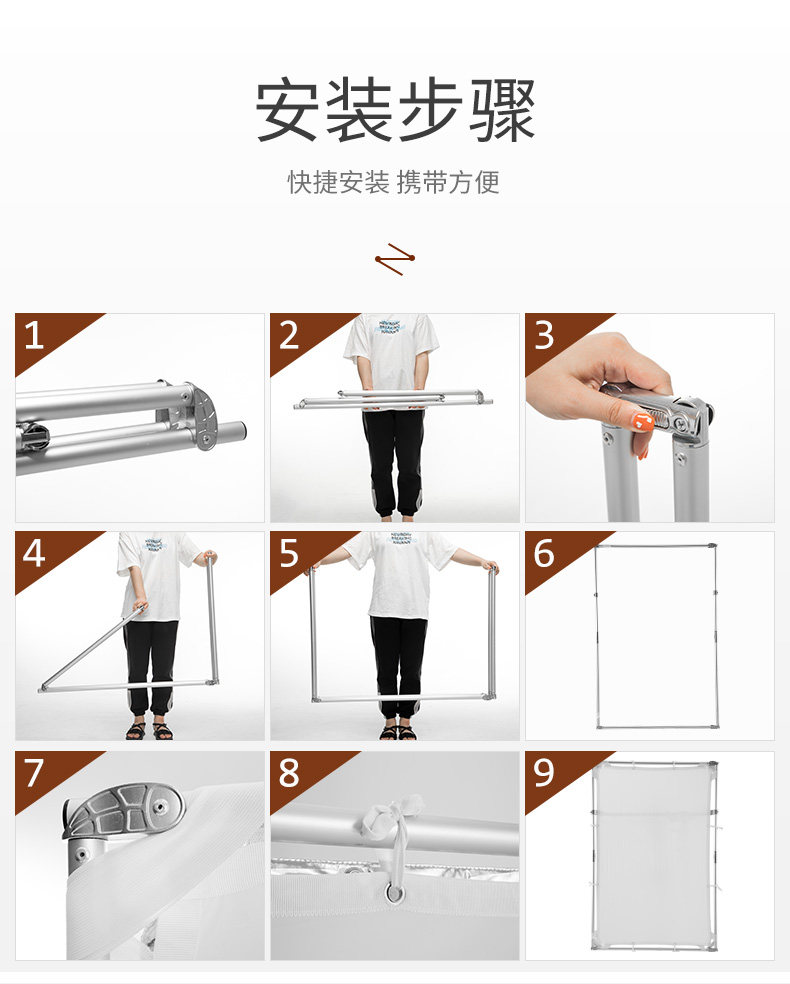 安装步骤

快捷安装 携带方便

1

2

3

4

5

6

7

8

9