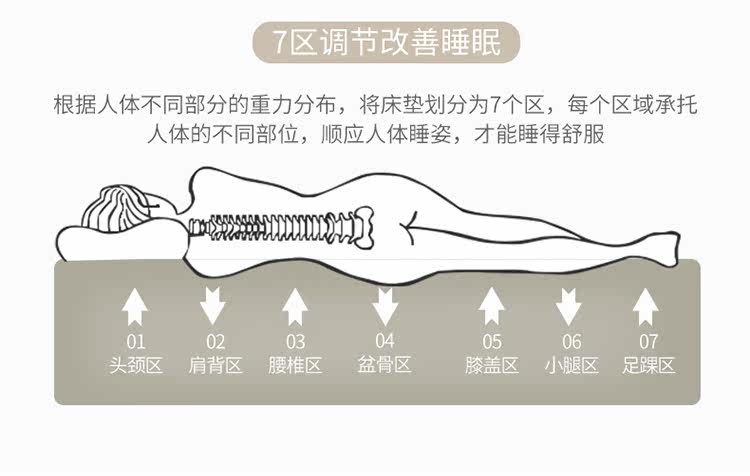 7区调节改善睡眠

根据人体不同部分的重力分布，将床垫划分为7个区，每个区域承托人体的不同部位，顺应人体睡姿，才能睡得舒服

01
头颈区

02
肩背区

03
腰椎区

04
盆骨区

05
膝盖区

06
小腿区

07
足踝区